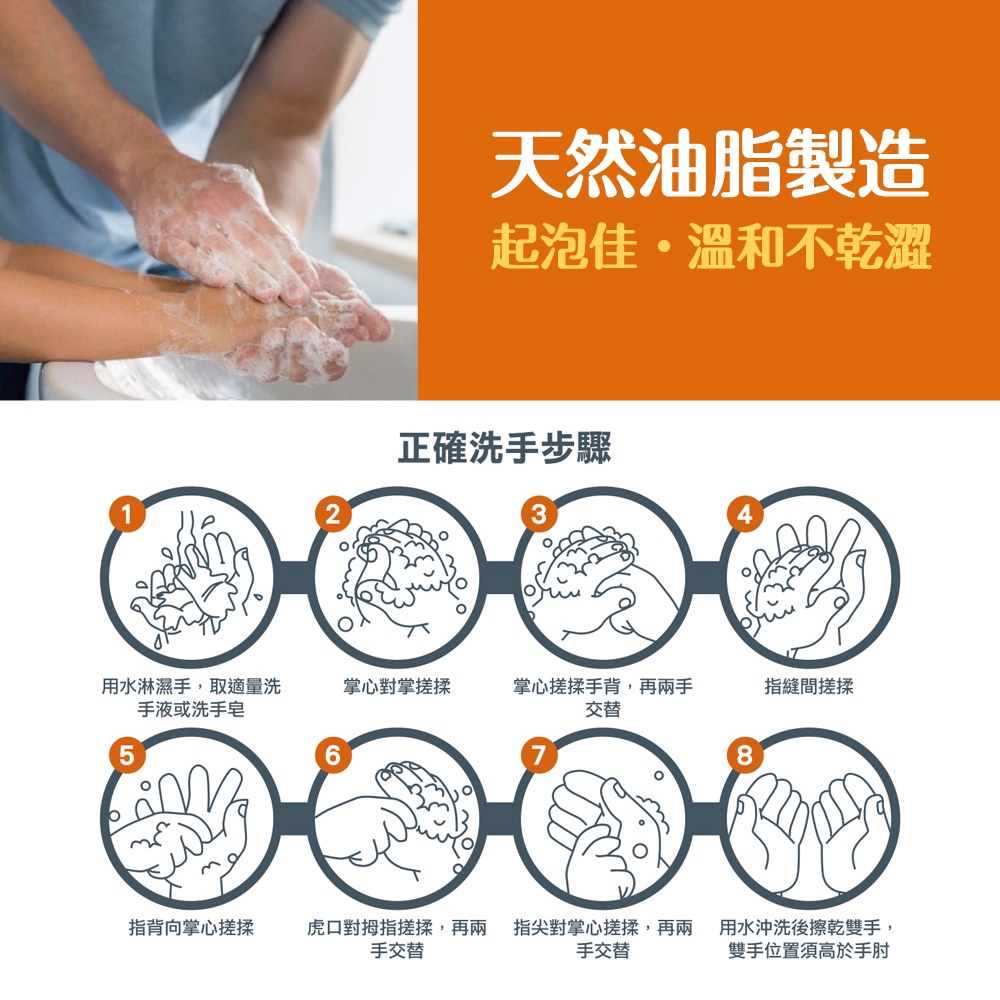 天然油脂製造
起泡佳・溫和不乾澀

正確洗手步驟

1
用水淋濕手，取適量洗手液或洗手皂

2
掌心對掌搓揉

3
掌心搓揉手背，再兩手交替

4
指縫間搓揉

5
指背向掌心搓揉

6
虎口對拇指搓揉，再兩手交替

7
指尖對掌心搓揉，再兩手交替

8
用水沖洗後擦乾雙手，雙手位置須高於手肘