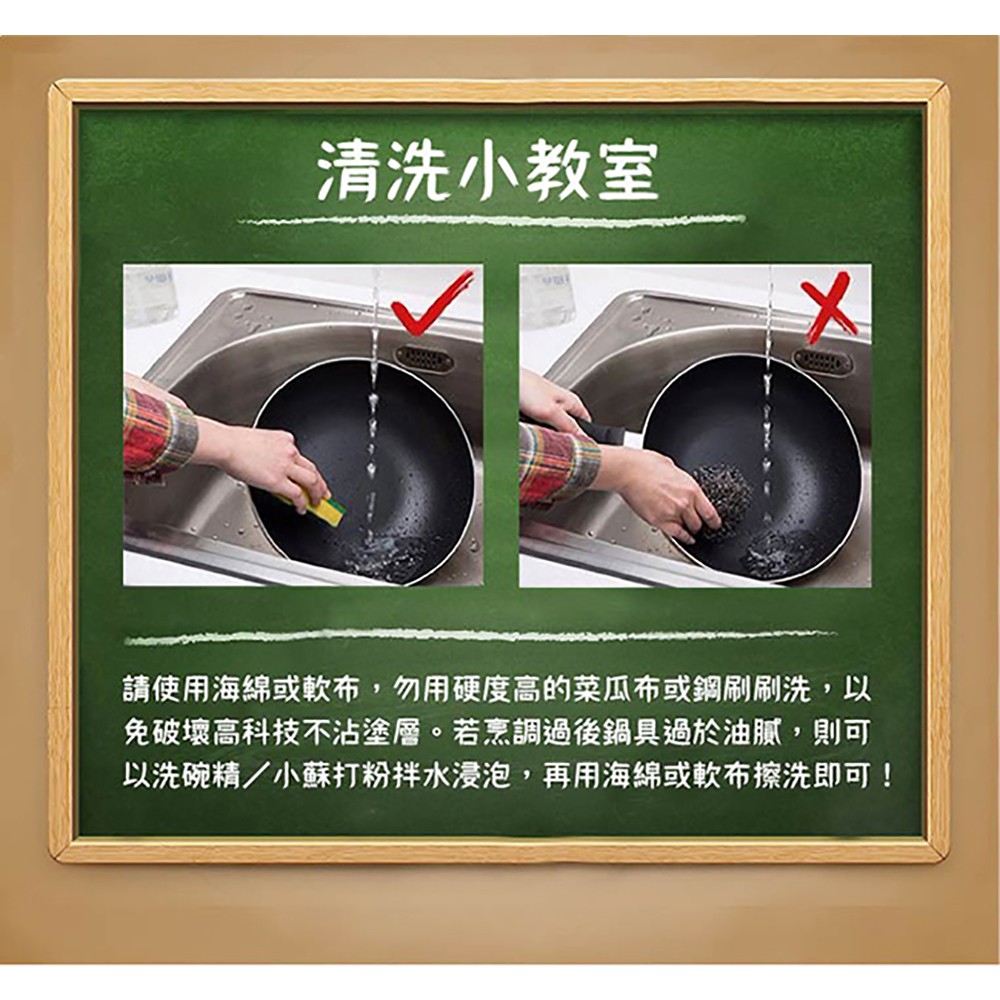 清洗小教室

請使用海綿或軟布，勿用硬度高的菜瓜布或鋼刷刷洗，以免破壞高科技不沾塗層。若烹調過後鍋具過於油膩，則可以洗碗精／小蘇打粉拌水浸泡，再用海綿或軟布擦洗即可！