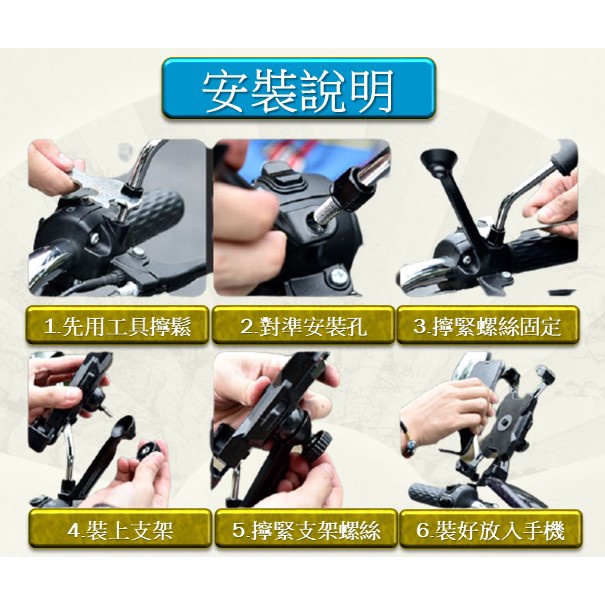 安裝說明

1.先用工具擰鬆

2.對準安裝孔

3.擰緊螺絲固定

4.裝上支架

5.擰緊支架螺絲

6.裝好放入手機