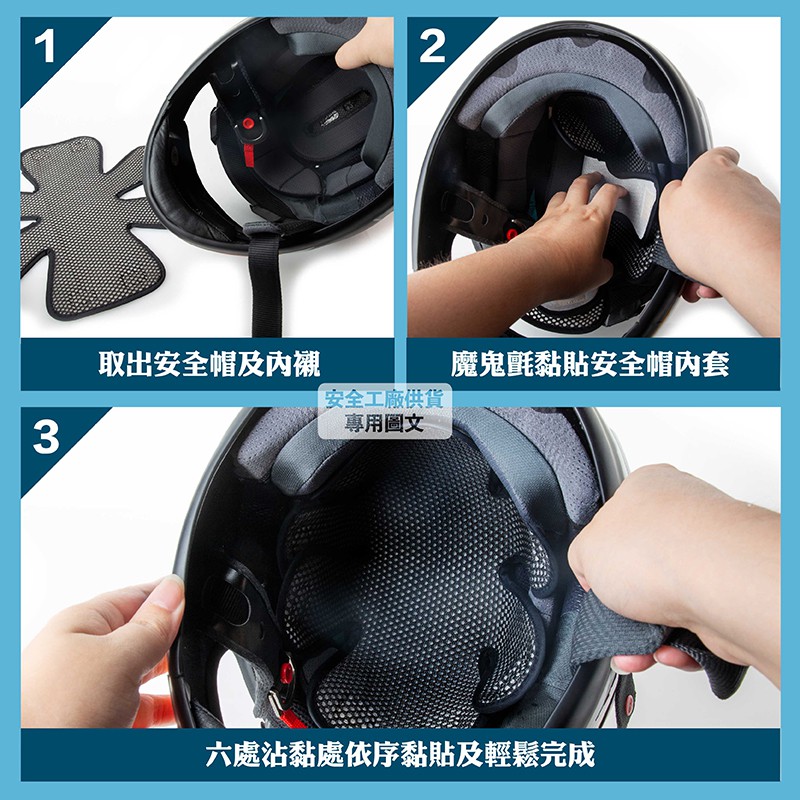 1

取出安全帽及內襯

2

魔鬼氈黏貼安全帽內套

安全工廠供貨
專用圖文

3

六處沾黏處依序黏貼及輕鬆完成