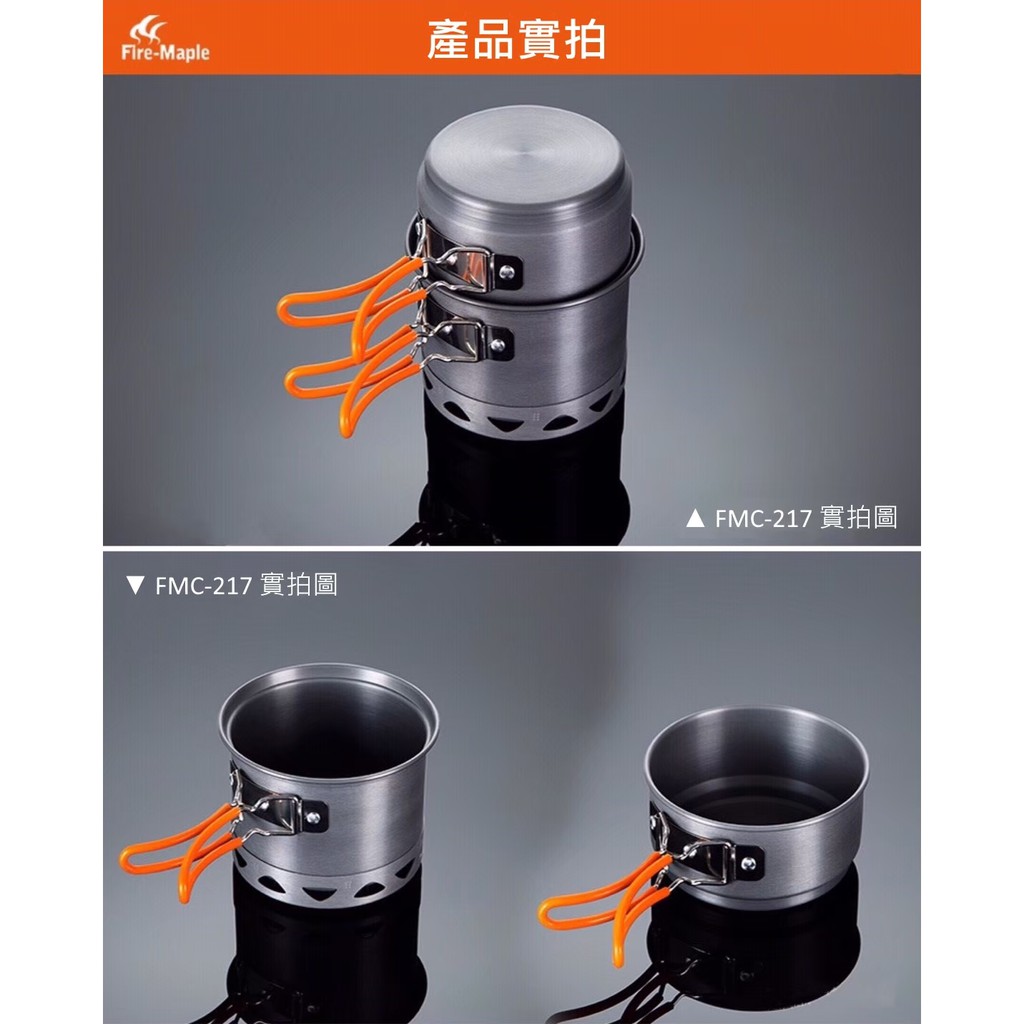 Fire-Maple

產品實拍

▲ FMC-217 實拍圖

▼ FMC-217 實拍圖