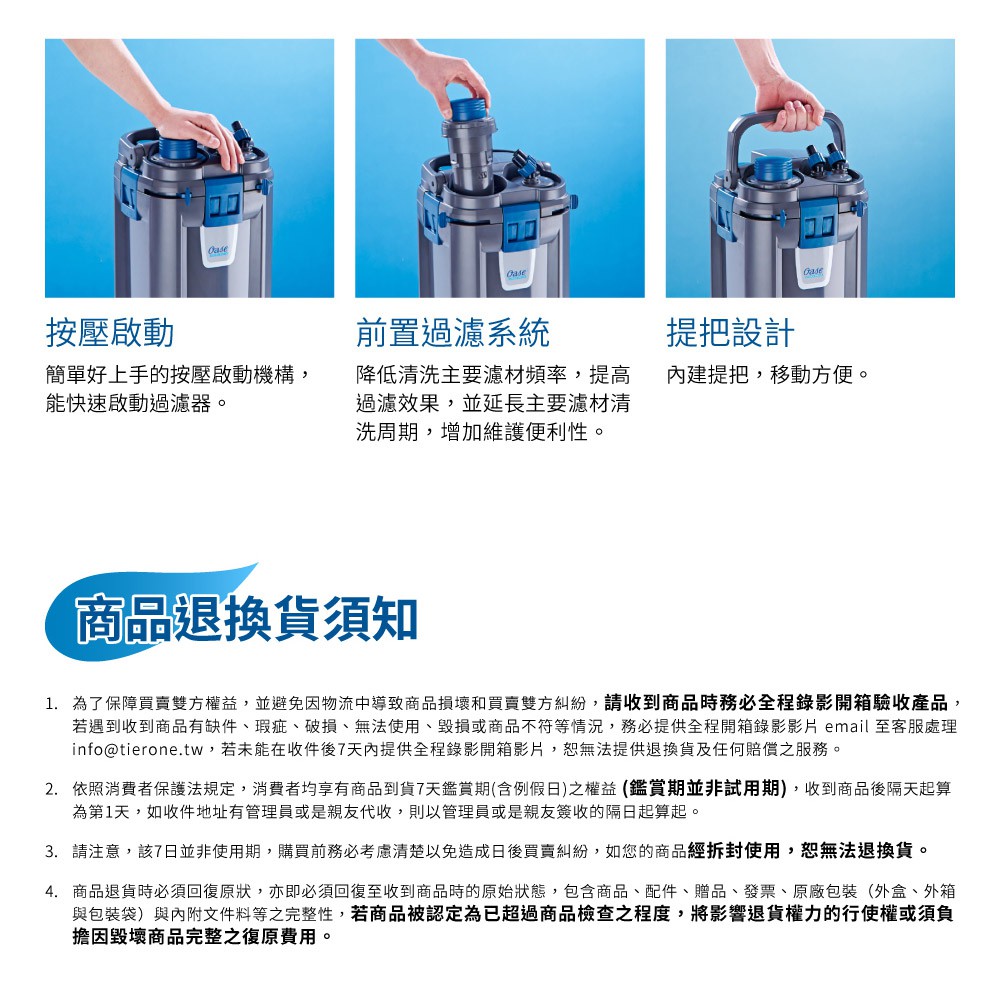 Oase

Oase

Oase

按壓啟動

簡單好上手的按壓啟動機構，能快速啟動過濾器。

前置過濾系統

降低清洗主要濾材頻率，提高過濾效果，並延長主要濾材清洗周期，增加維護便利性。

提把設計

內建提把，移動方便。

商品退換貨須知

1. 為了保障買賣雙方權益，並避免因物流中導致商品損壞和買賣雙方糾紛，請收到商品時務必全程錄影開箱驗收產品，若遇到收到商品有缺件、瑕疵、破損、無法使用、毀損或商品不符等情況，務必提供全程開箱錄影影片 email 至客服處理 info@tierone.tw，若未能在收件後7天內提供全程錄影開箱影片，恕無法提供退換貨及任何賠償之服務。

2. 依照消費者保護法規定，消費者均享有商品到貨7天鑑賞期(含例假日)之權益 (鑑賞期並非試用期)，收到商品後隔天起算為第1天，如收件地址有管理員或是親友代收，則以管理員或是親友簽收的隔日起算起。

3. 請注意，該7日並非使用期，購買前務必考慮清楚以免造成日後買賣糾紛，如您的商品經拆封使用，恕無法退換貨。

4. 商品退貨時必須回復原狀，亦即必須回復至收到商品時的原始狀態，包含商品、配件、贈品、發票、原廠包裝（外盒、外箱與包裝袋）與內附文件料等之完整性，若商品被認定為已超過商品檢查之程度，將影響退貨權力的行使權或須負擔因毀壞商品完整之復原費用。