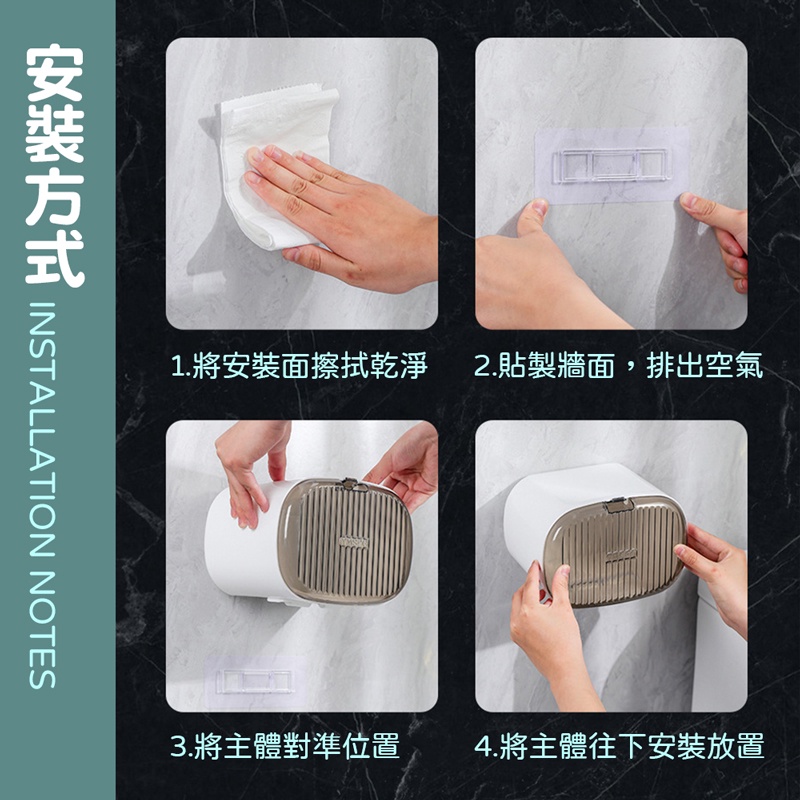 安裝方式
INSTALLATION NOTES

1.將安裝面擦拭乾淨

2.貼製牆面，排出空氣

3.將主體對準位置

4.將主體往下安裝放置