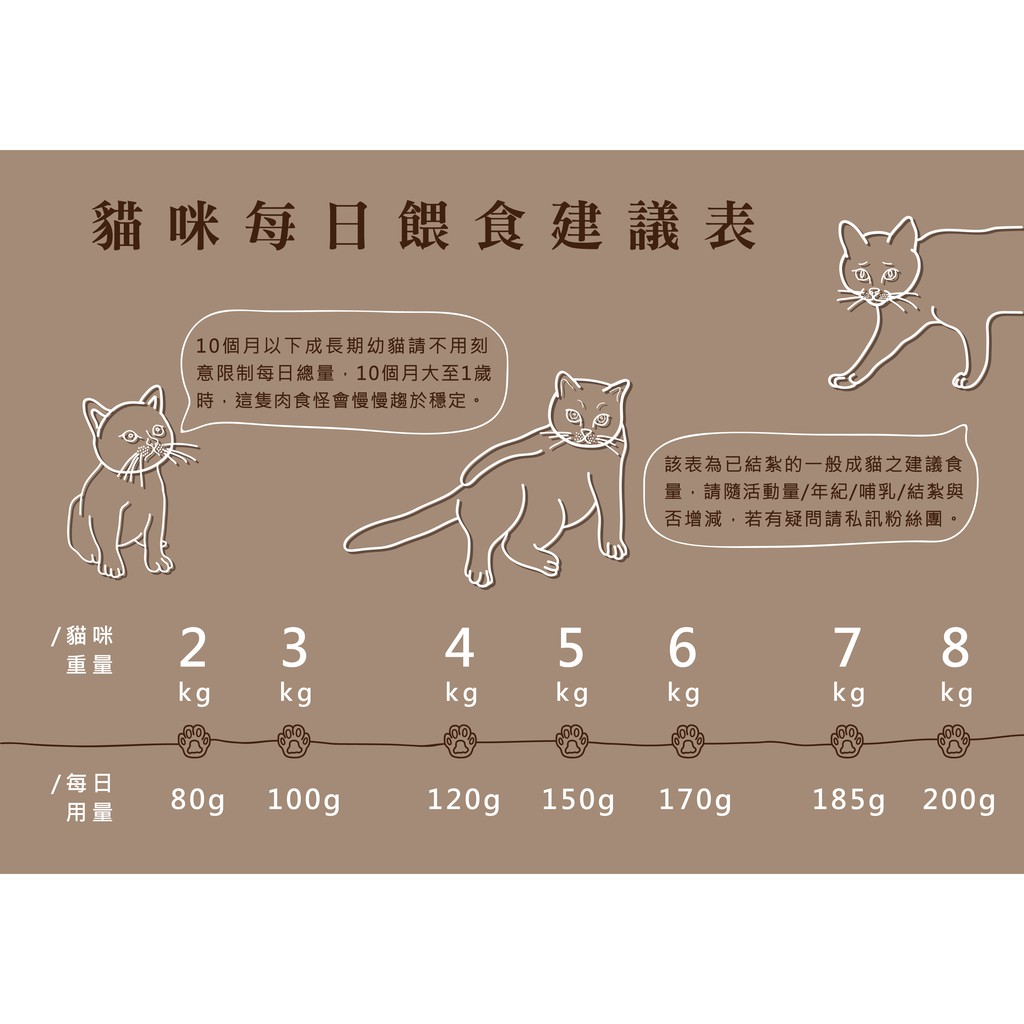 貓咪每日餵食建議表

10個月以下成長期幼貓請不用刻意限制每日總量，10個月大至1歲時，這隻肉食怪會慢慢趨於穩定。

該表為已結紮的一般成貓之建議食量，請隨活動量/年紀/哺乳/結紮與否增減，若有疑問請私訊粉絲團。

| /貓咪重量 | 2 kg | 3 kg | 4 kg | 5 kg | 6 kg | 7 kg | 8 kg |
|---|---|---|---|---|---|---|---|
| /每日用量 | 80g | 100g | 120g | 150g | 170g | 185g | 200g |