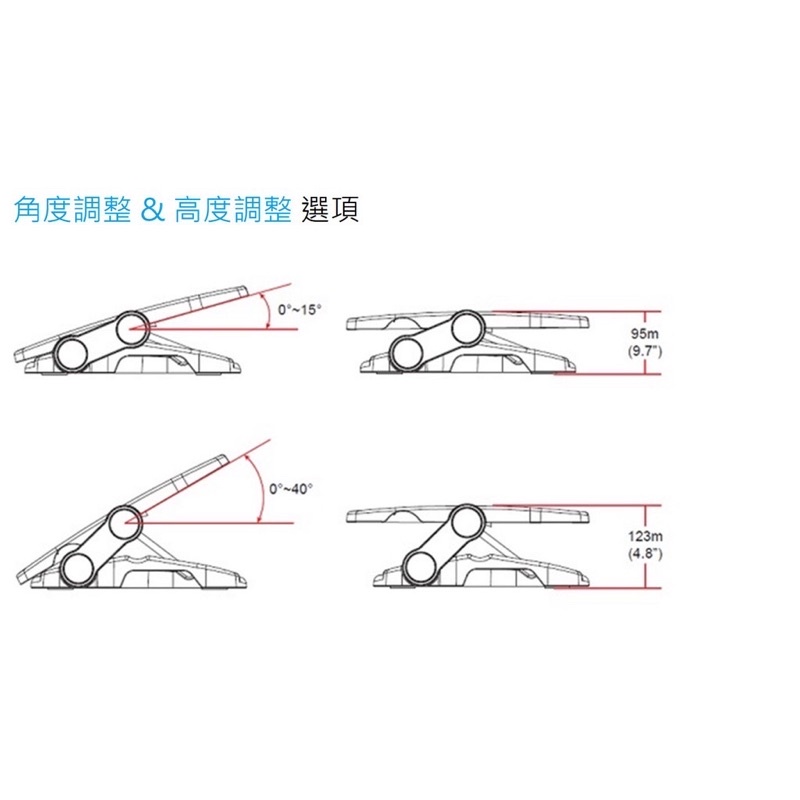 角度調整 & 高度調整 選項

0°~15°

95m
(9.7")

0°~40°

123m
(4.8")