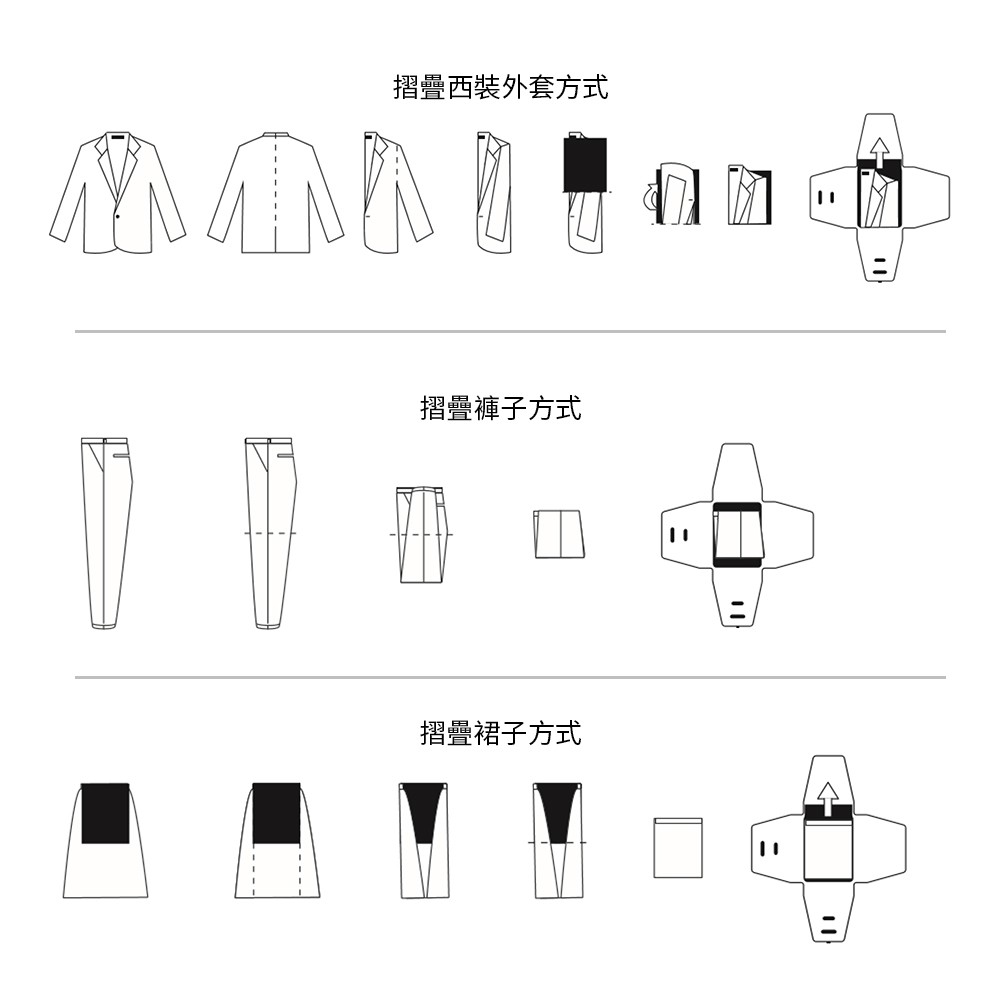 摺疊西裝外套方式

摺疊褲子方式

摺疊裙子方式