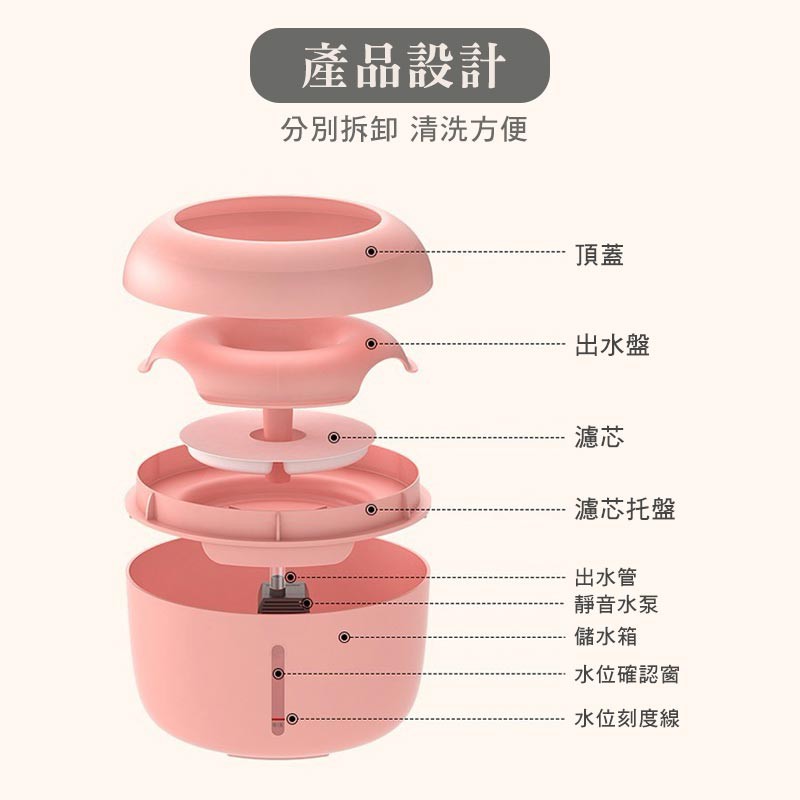 產品設計

分別拆卸 清洗方便

頂蓋

出水盤

濾芯

濾芯托盤

出水管
靜音水泵
儲水箱
水位確認窗
水位刻度線