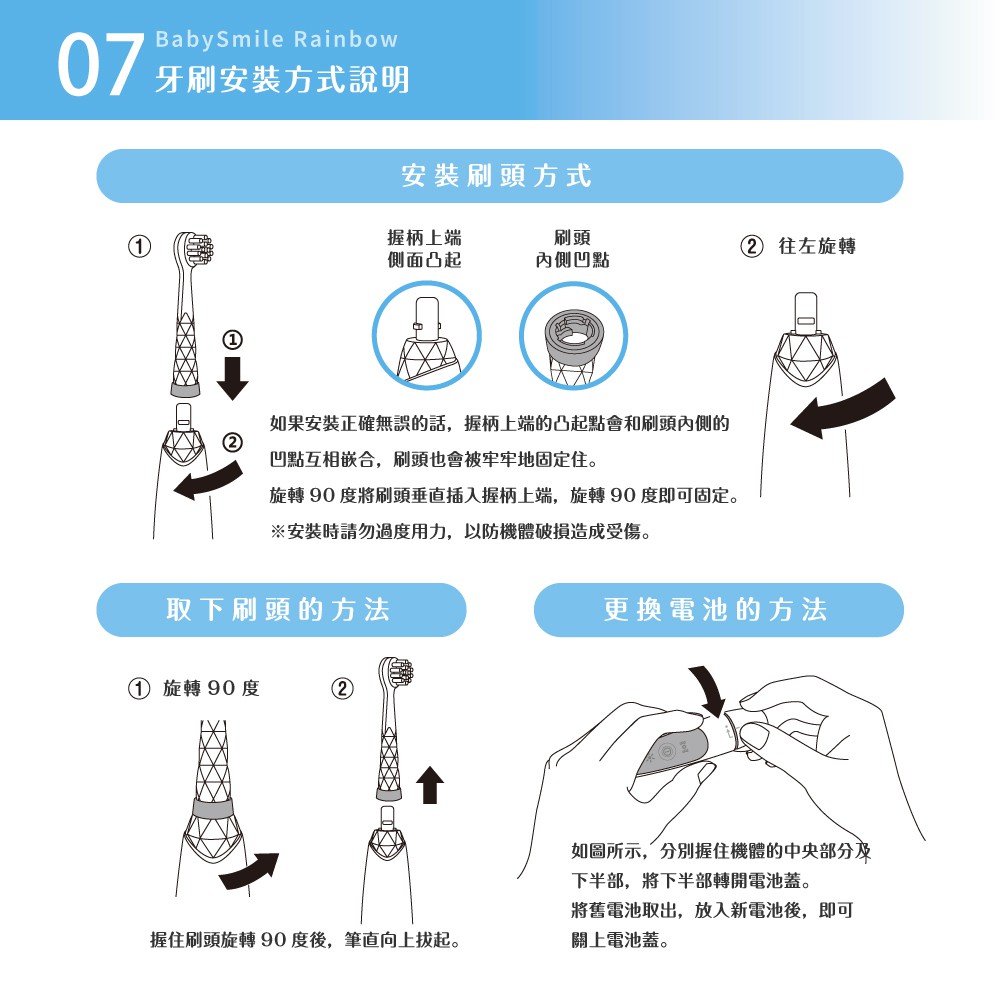 07 BabySmile Rainbow
牙刷安裝方式說明

安裝刷頭方式

①

①

②

握柄上端
側面凸起

刷頭
內側凹點

② 往左旋轉

如果安裝正確無誤的話，握柄上端的凸起點會和刷頭內側的凹點互相嵌合，刷頭也會被牢牢地固定住。

旋轉 90 度將刷頭垂直插入握柄上端，旋轉 90 度即可固定。

※安裝時請勿過度用力，以防機體破損造成受傷。

取下刷頭的方法

① 旋轉 90 度

②

握住刷頭旋轉 90 度後，筆直向上拔起。

更換電池的方法

如圖所示，分別握住機體的中央部分及下半部，將下半部轉開電池蓋。
將舊電池取出，放入新電池後，即可關上電池蓋。