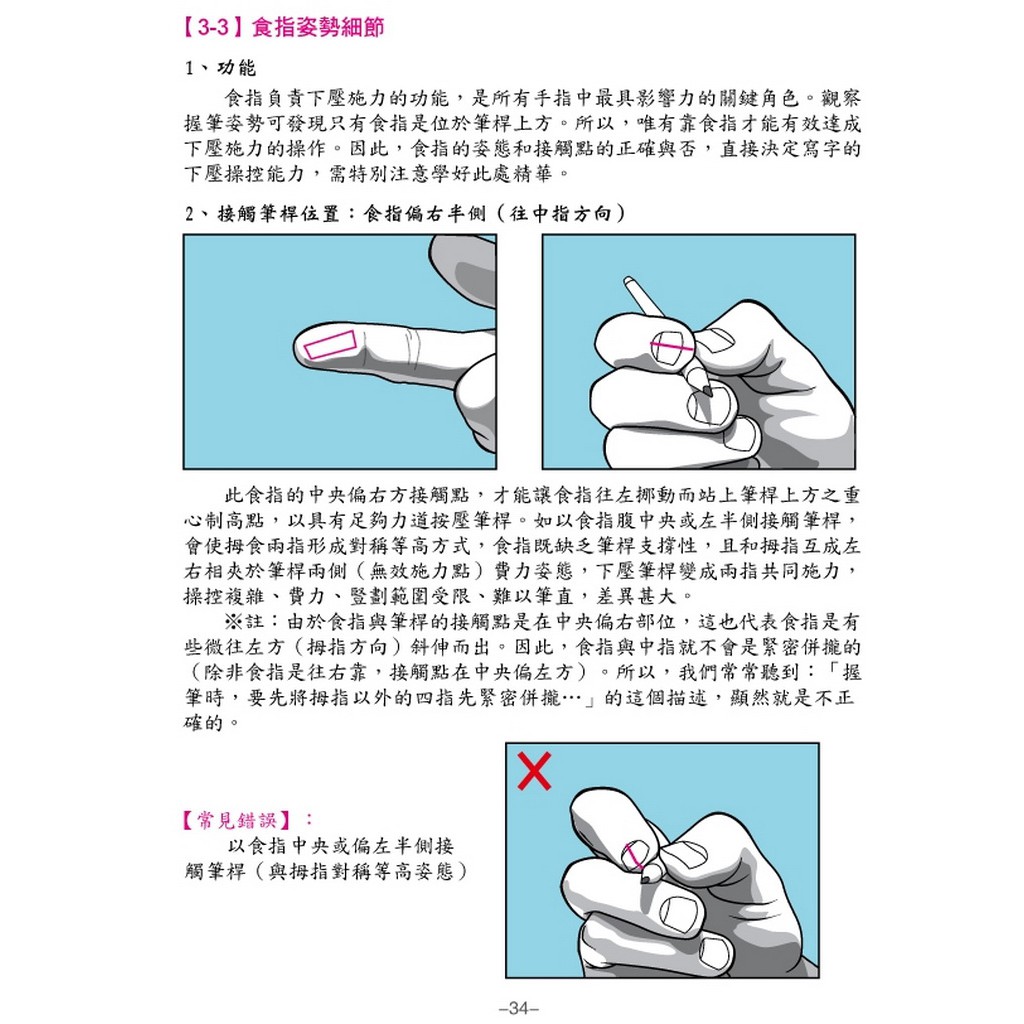 【3-3】食指姿勢細節

1、功能

食指負責下壓施力的功能，是所有手指中最具影響力的關鍵角色。觀察握筆姿勢可發現只有食指是位於筆桿上方。所以，唯有靠食指才能有效達成下壓施力的操作。因此，食指的姿態和接觸點的正確與否，直接決定寫字的下壓操控能力，需特別注意學好此處精華。

2、接觸筆桿位置：食指偏右半側（往中指方向）

此食指的中央偏右方接觸點，才能讓食指往左挪動而站上筆桿上方之重心制高點，以具有足夠力道按壓筆桿。如以食指腹中央或左半側接觸筆桿，會使拇食兩指形成對稱等高方式，食指既缺乏筆桿支撐性，且和拇指互成左右相夾於筆桿兩側（無效施力點）費力姿態，下壓筆桿變成兩指共同施力，操控複雜、費力、豎劃範圍受限、難以筆直，差異甚大。

※註：由於食指與筆桿的接觸點是在中央偏右部位，這也代表食指是有些微往左方（拇指方向）斜伸而出。因此，食指與中指就不會是緊密併攏的（除非食指是往右靠，接觸點在中央偏左方）。所以，我們常常聽到：「握筆時，要先將拇指以外的四指先緊密併攏…」的這個描述，顯然就是不正確的。

【常見錯誤】：
以食指中央或偏左半側接觸筆桿（與拇指對稱等高姿態）

–34–