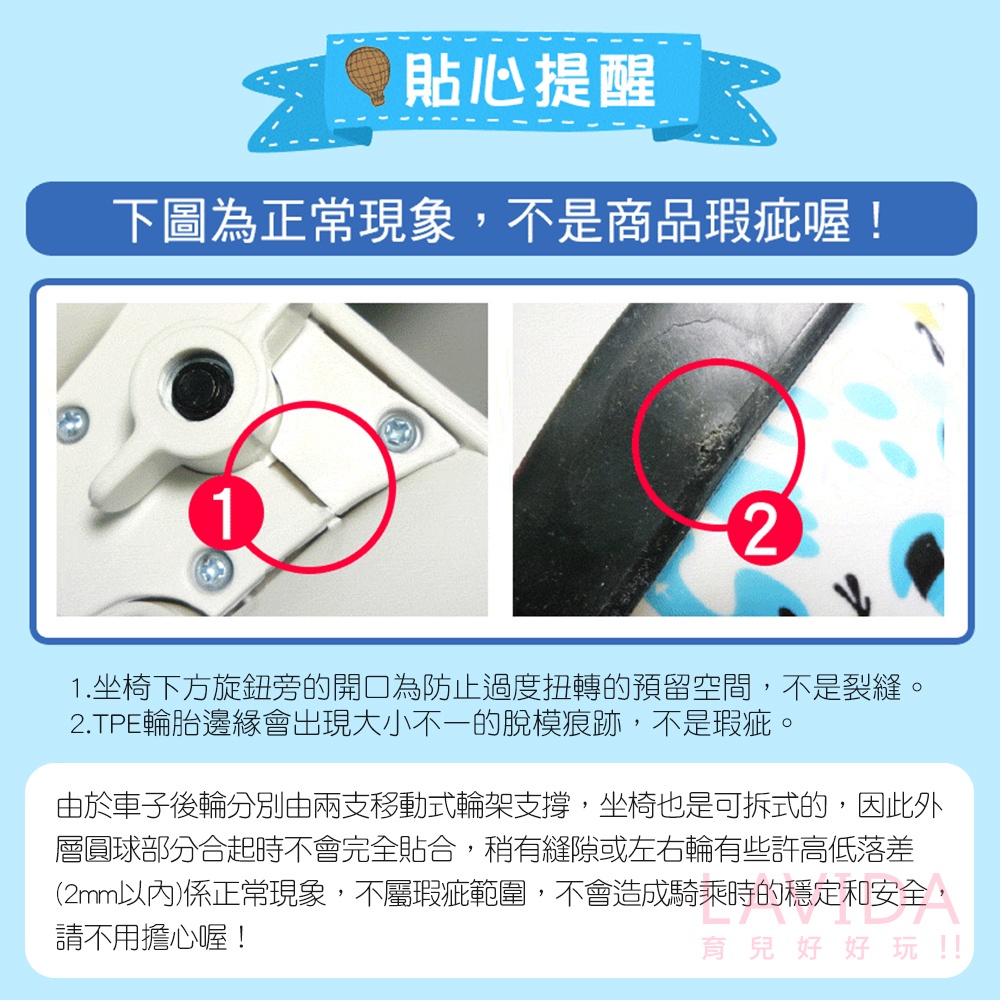 貼心提醒

下圖為正常現象，不是商品瑕疵喔！

1

2

1.坐椅下方旋鈕旁的開口為防止過度扭轉的預留空間，不是裂縫。
2.TPE輪胎邊緣會出現大小不一的脫模痕跡，不是瑕疵。

由於車子後輪分別由兩支移動式輪架支撐，坐椅也是可拆式的，因此外層圓球部分合起時不會完全貼合，稍有縫隙或左右輪有些許高低落差(2mm以內)係正常現象，不屬瑕疵範圍，不會造成騎乘時的穩定和安全，請不用擔心喔！

LAVIDA
育兒好好玩!!