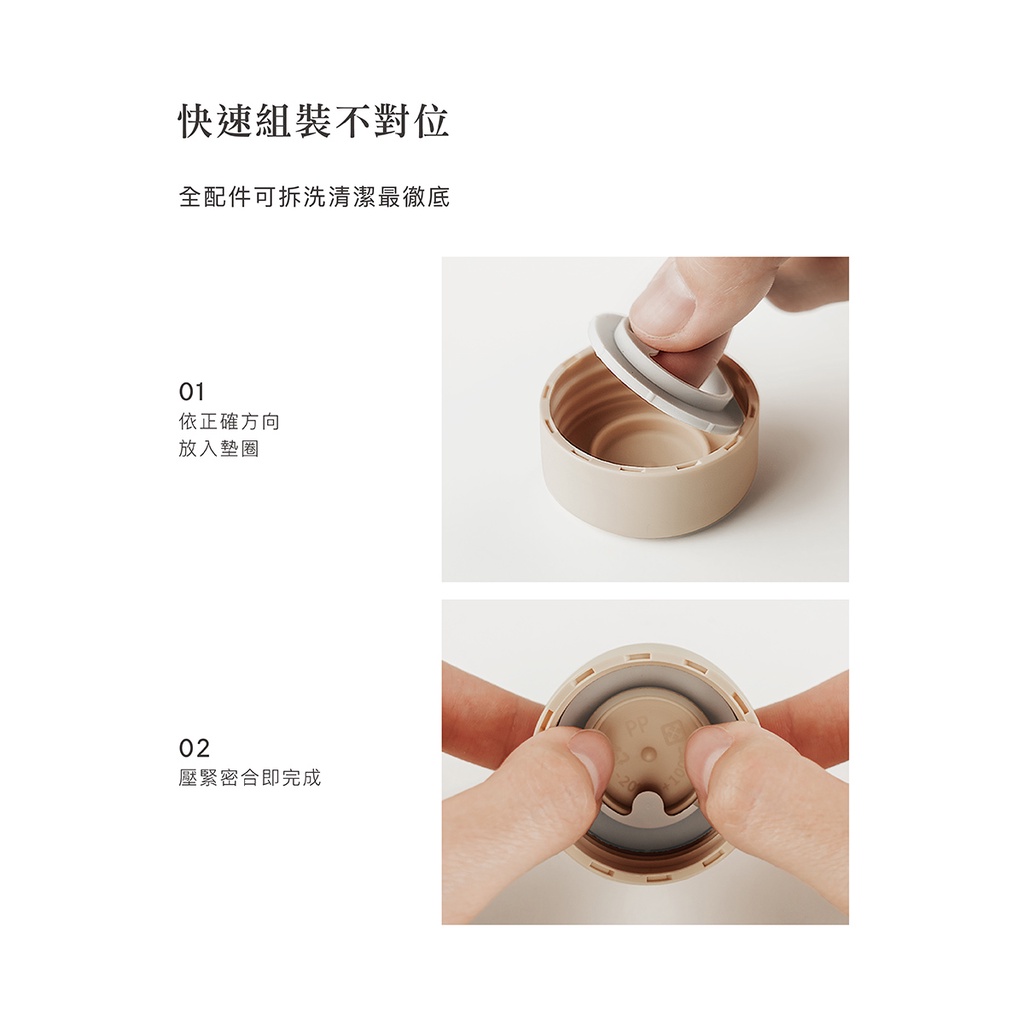 快速組裝不對位

全配件可拆洗清潔最徹底

01
依正確方向
放入墊圈

02
壓緊密合即完成

PP