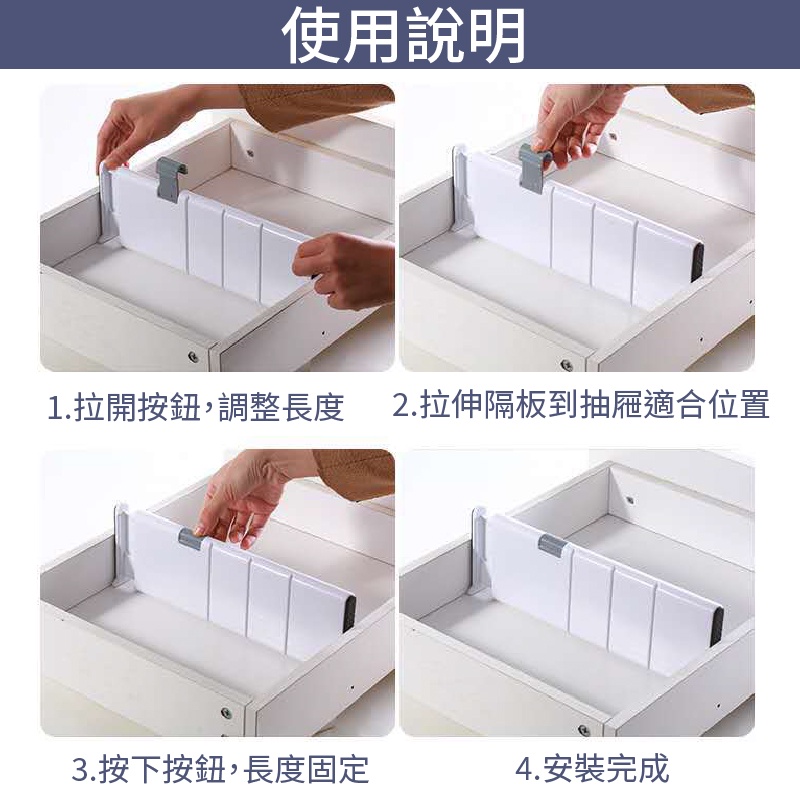 使用說明

1.拉開按鈕,調整長度

2.拉伸隔板到抽屜適合位置

3.按下按鈕,長度固定

4.安裝完成