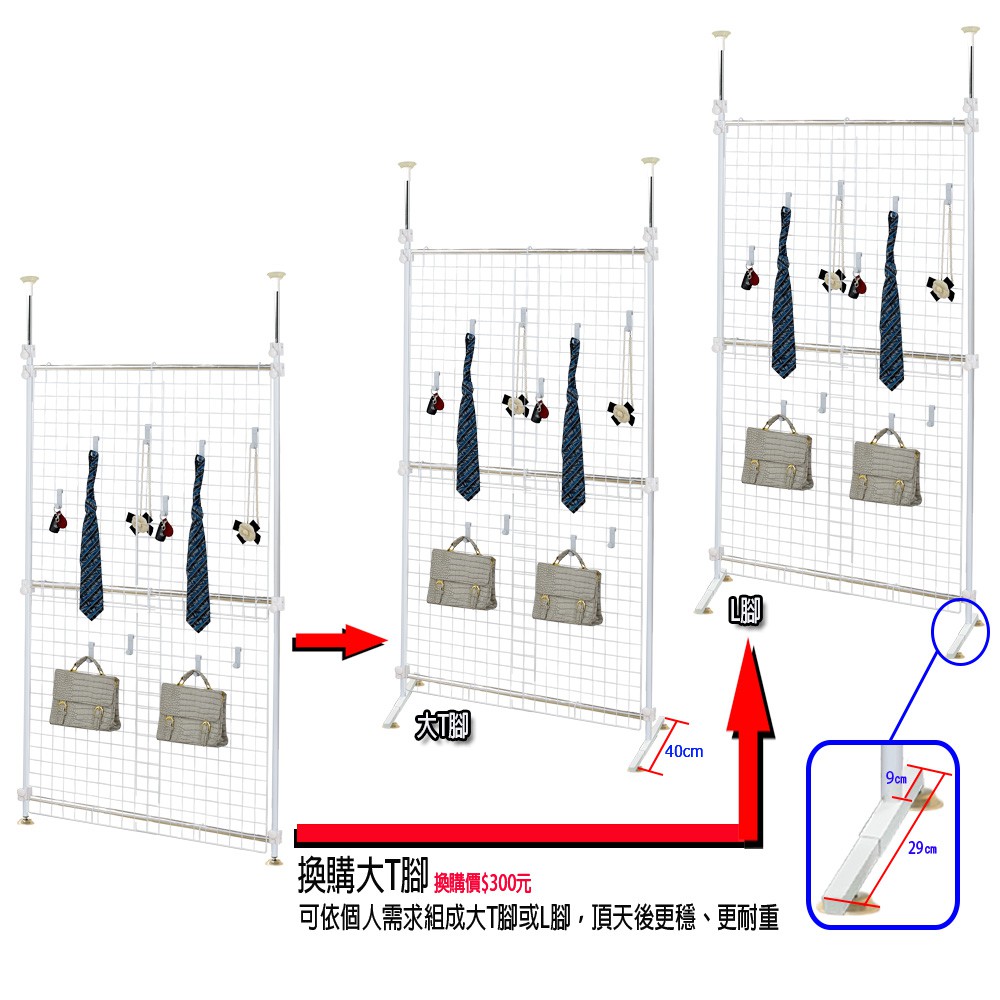 大T腳

40cm

L腳

9㎝

29㎝

換購大T腳 換購價$300元

可依個人需求組成大T腳或L腳，頂天後更穩、更耐重