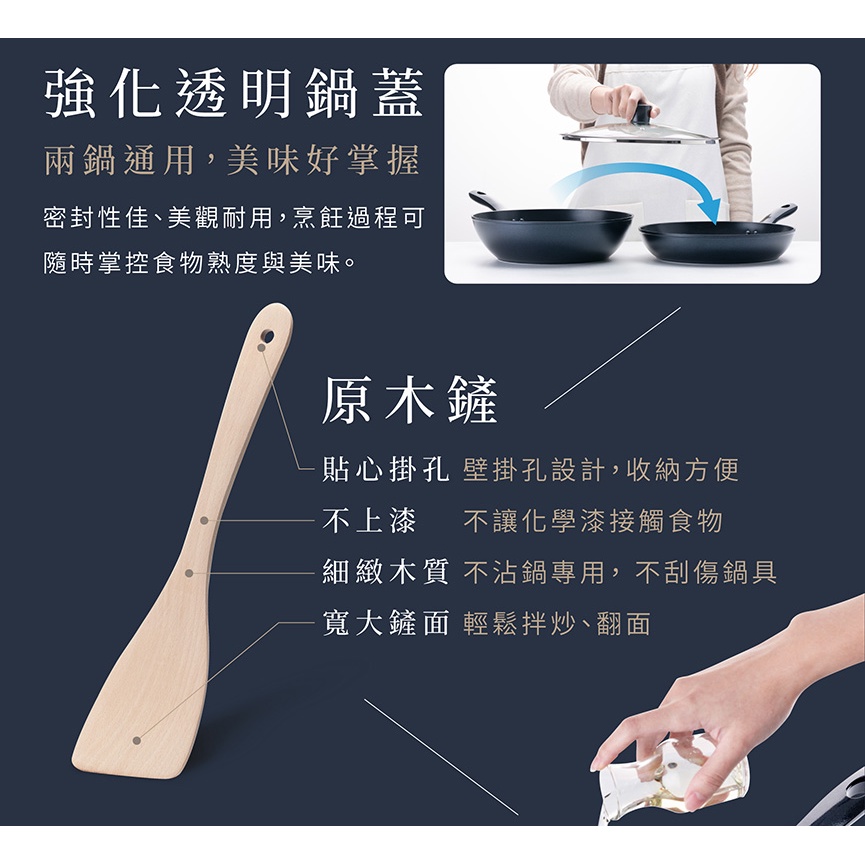 強化透明鍋蓋

兩鍋通用，美味好掌握

密封性佳、美觀耐用，烹飪過程可隨時掌控食物熟度與美味。

原木鏟

貼心掛孔 壁掛孔設計，收納方便

不上漆 不讓化學漆接觸食物

細緻木質 不沾鍋專用，不刮傷鍋具

寬大鏟面 輕鬆拌炒、翻面