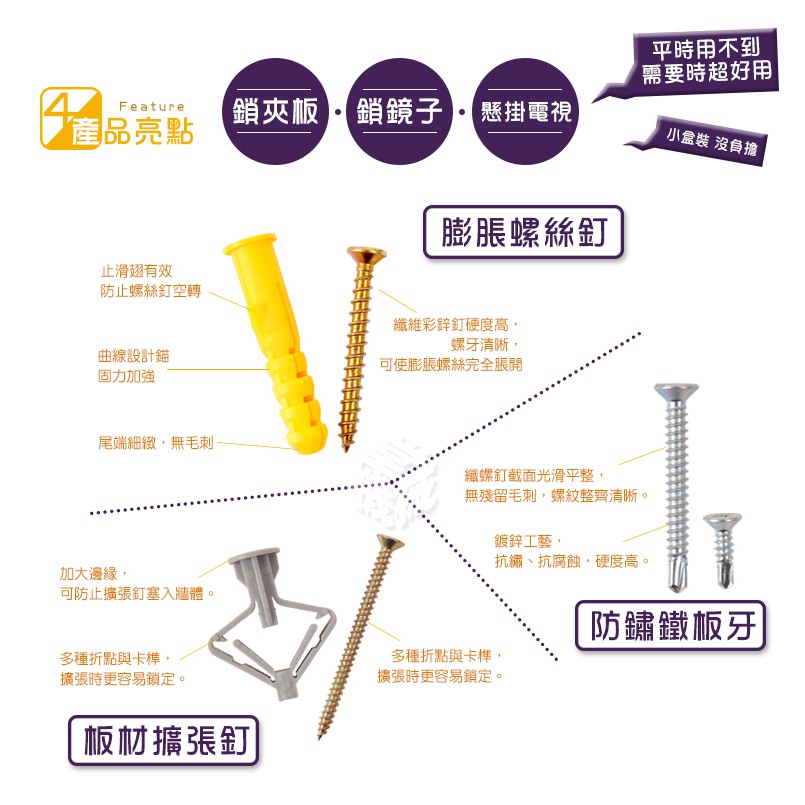 4 Feature
產品亮點

鎖夾板 · 鎖鏡子 · 懸掛電視

平時用不到
需要時超好用

小盒裝 沒負擔

膨脹螺絲釘

止滑翅有效
防止螺絲釘空轉

曲線設計錨
固力加強

尾端細緻，無毛刺

纖維彩鋅釘硬度高，
螺牙清晰，
可使膨脹螺絲完全脹開

纖螺釘截面光滑平整，
無殘留毛刺，螺紋整齊清晰。

鍍鋅工藝，
抗鏽、抗腐蝕，硬度高。

防鏽鐵板牙

加大邊緣，
可防止擴張釘塞入牆體。

多種折點與卡榫，
擴張時更容易鎖定。

多種折點與卡榫，
擴張時更容易鎖定。

板材擴張釘