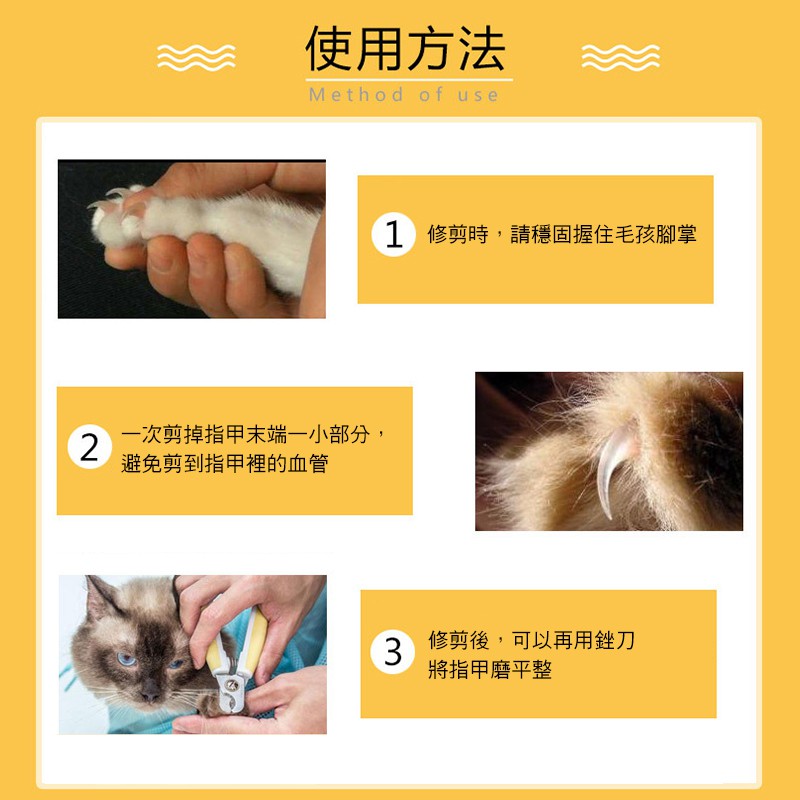 使用方法
Method of use

1 修剪時，請穩固握住毛孩腳掌

2 一次剪掉指甲末端一小部分，避免剪到指甲裡的血管

3 修剪後，可以再用銼刀將指甲磨平整