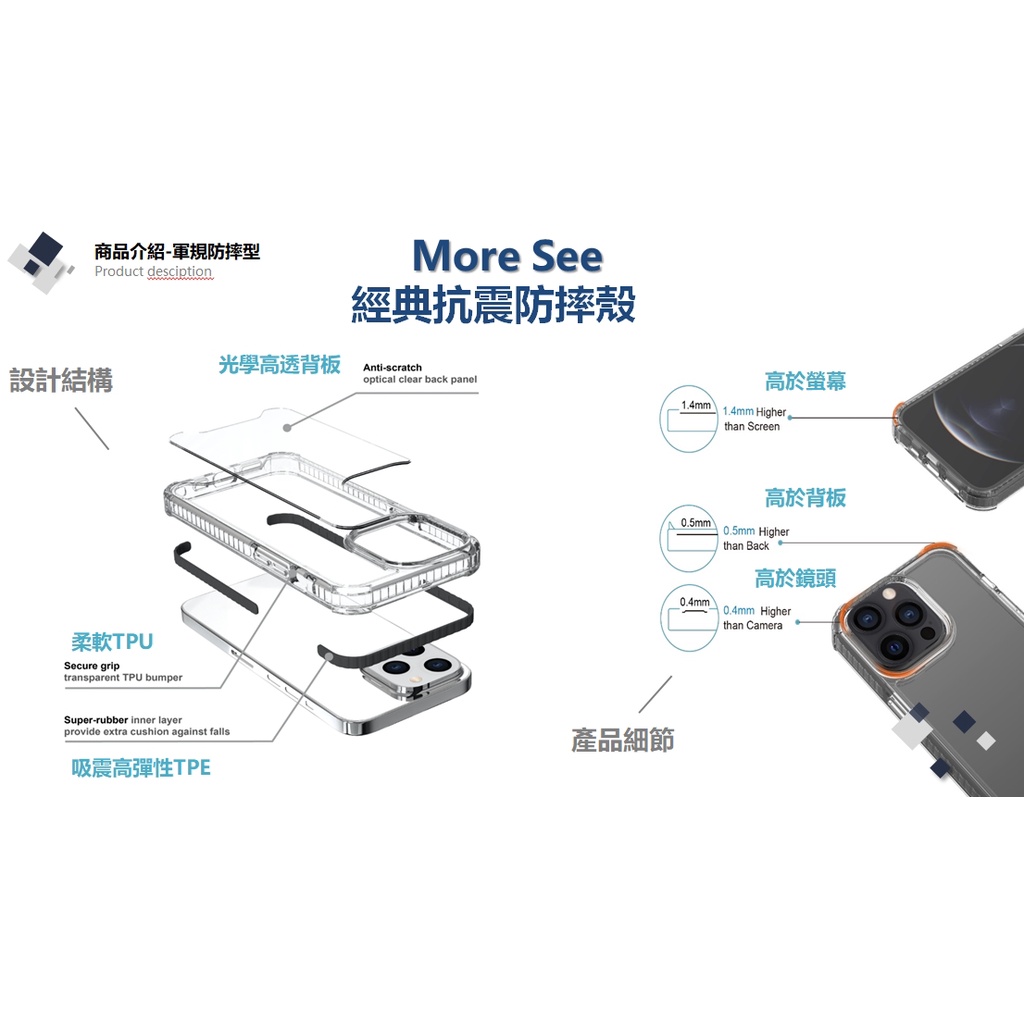 商品介紹-軍規防摔型
Product desciption

More See
經典抗震防摔殼

設計結構

光學高透背板
Anti-scratch
optical clear back panel

柔軟TPU
Secure grip
transparent TPU bumper

Super-rubber inner layer
provide extra cushion against falls

吸震高彈性TPE

高於螢幕
1.4mm
1.4mm Higher than Screen

高於背板
0.5mm
0.5mm Higher than Back

高於鏡頭
0.4mm
0.4mm Higher than Camera

產品細節