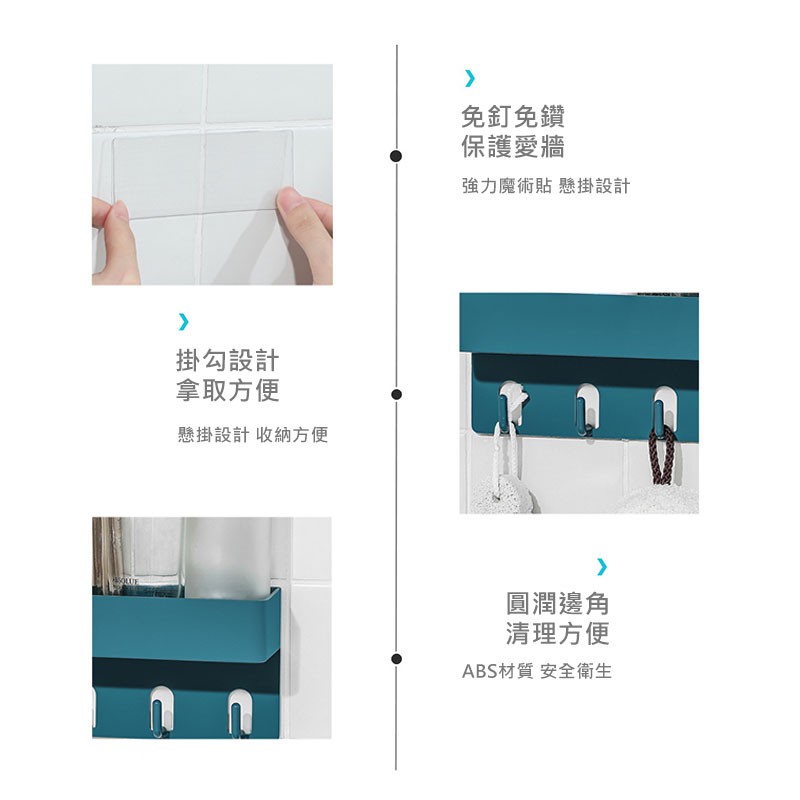 免釘免鑽
保護愛牆

強力魔術貼 懸掛設計

掛勾設計
拿取方便

懸掛設計 收納方便

圓潤邊角
清理方便

ABS材質 安全衛生