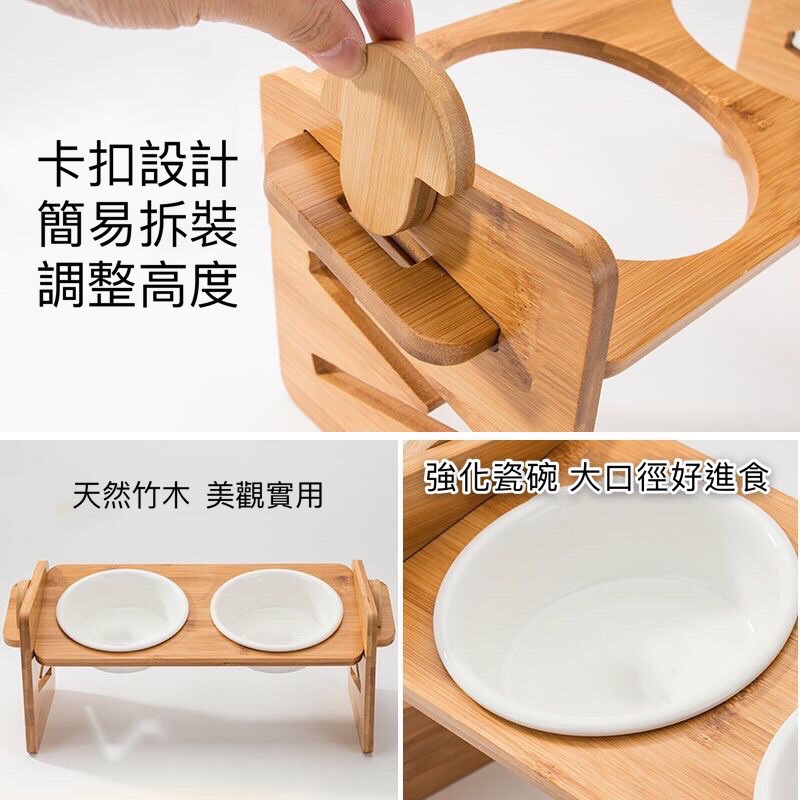 卡扣設計
簡易拆裝
調整高度

天然竹木 美觀實用

強化瓷碗 大口徑好進食