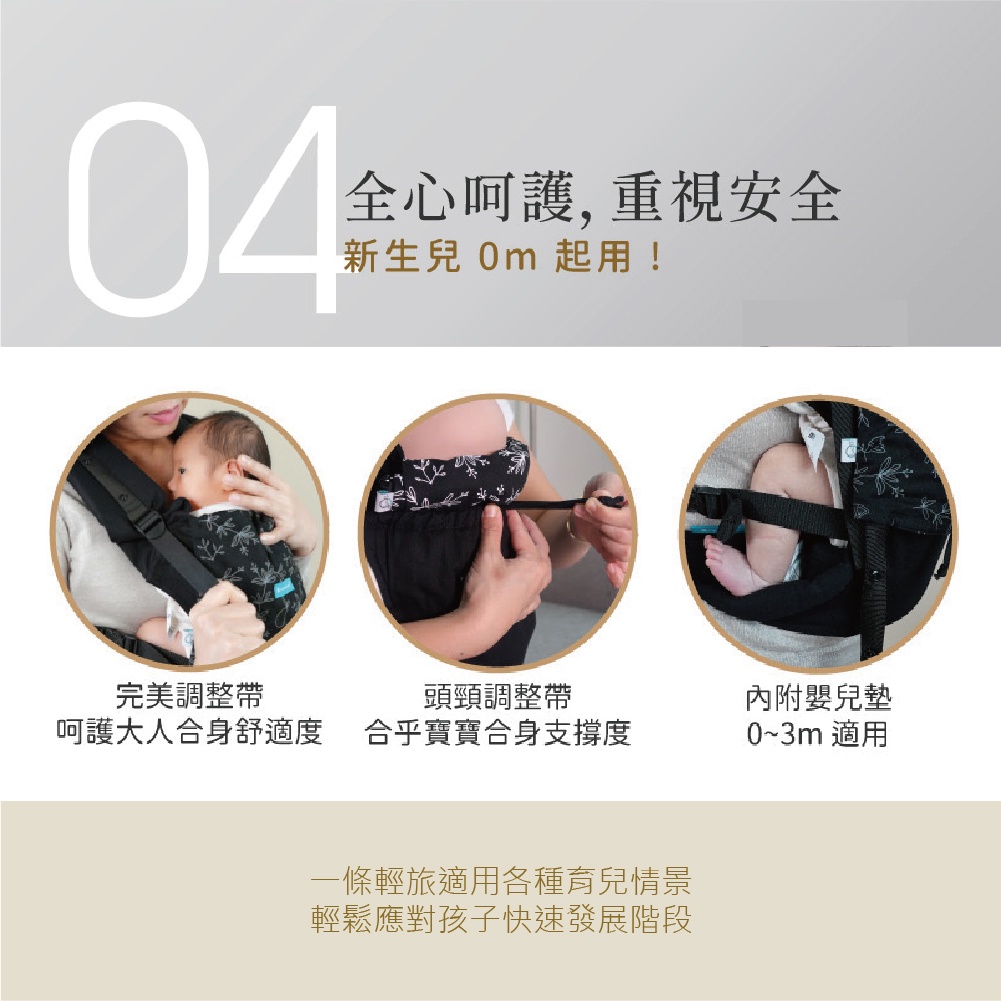 04

全心呵護, 重視安全

新生兒 0m 起用！

完美調整帶
呵護大人合身舒適度

頭頸調整帶
合乎寶寶合身支撐度

內附嬰兒墊
0~3m 適用

一條輕旅適用各種育兒情景
輕鬆應對孩子快速發展階段