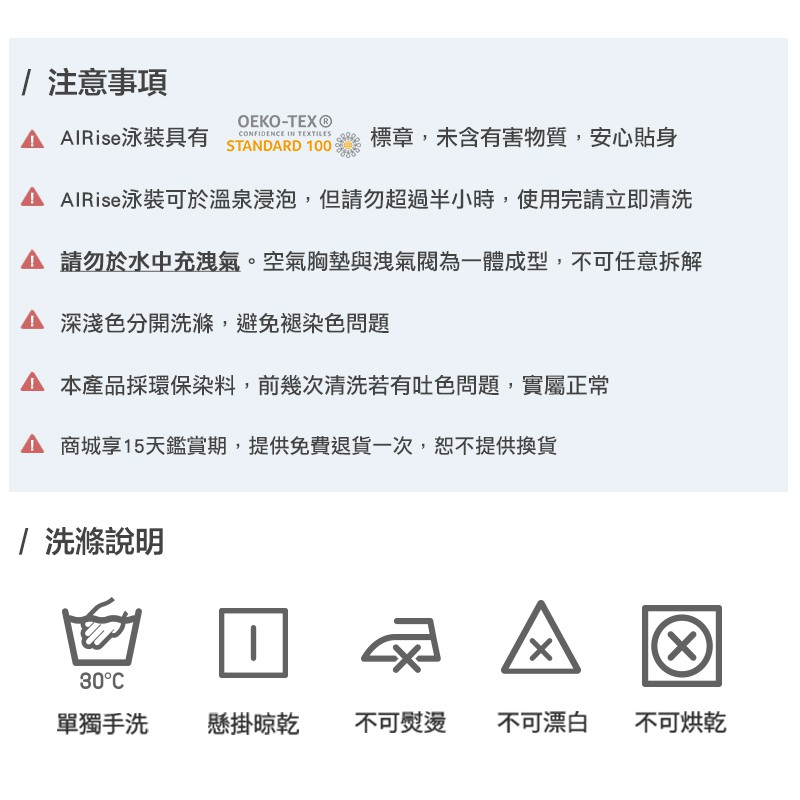 / 注意事項

AIRise泳裝具有 OEKO-TEX® CONFIDENCE IN TEXTILES STANDARD 100 標章，未含有害物質，安心貼身

AIRise泳裝可於溫泉浸泡，但請勿超過半小時，使用完請立即清洗

請勿於水中充洩氣。空氣胸墊與洩氣閥為一體成型，不可任意拆解

深淺色分開洗滌，避免褪染色問題

本產品採環保染料，前幾次清洗若有吐色問題，實屬正常

商城享15天鑑賞期，提供免費退貨一次，恕不提供換貨

/ 洗滌說明

30°C
單獨手洗

懸掛晾乾

不可熨燙

不可漂白

不可烘乾