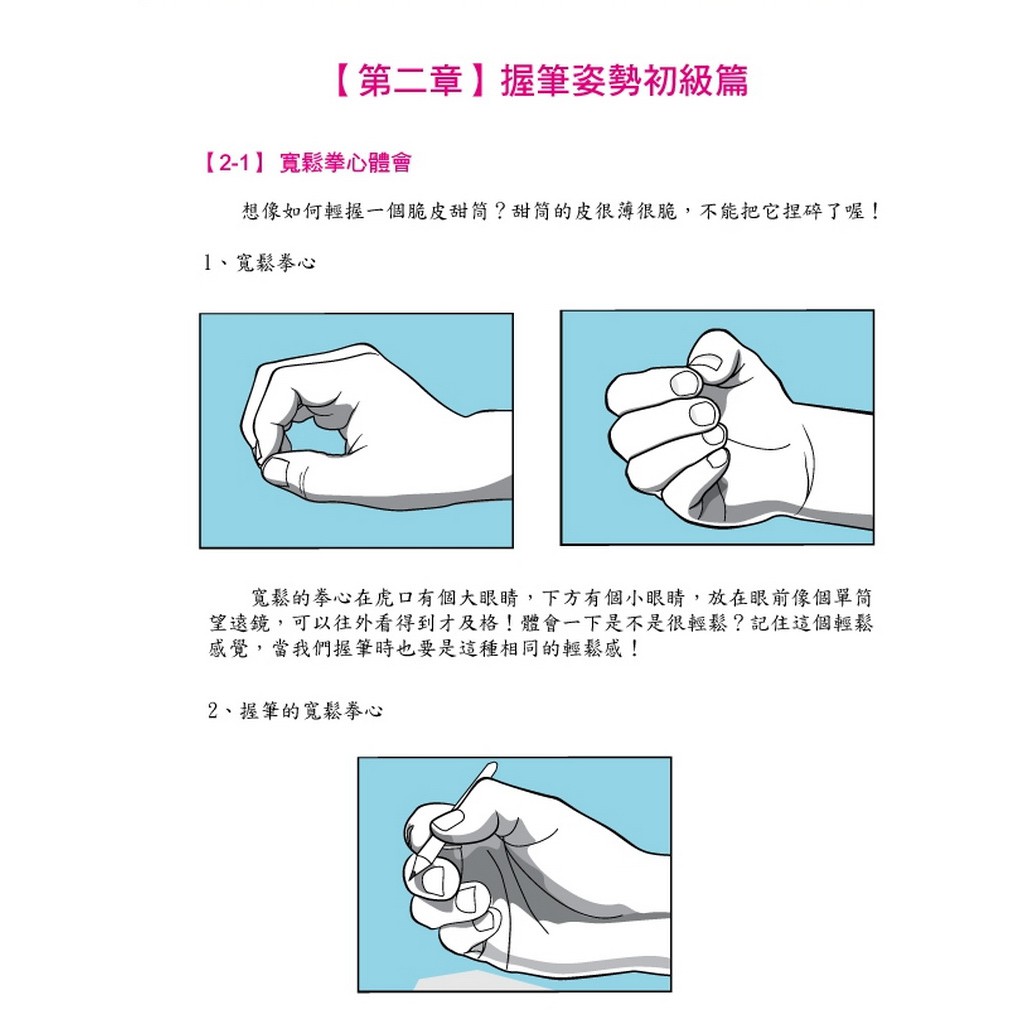 【第二章】握筆姿勢初級篇

【2-1】寬鬆拳心體會

想像如何輕握一個脆皮甜筒？甜筒的皮很薄很脆，不能把它捏碎了喔！

1、寬鬆拳心

寬鬆的拳心在虎口有個大眼睛，下方有個小眼睛，放在眼前像個單筒望遠鏡，可以往外看得到才及格！體會一下是不是很輕鬆？記住這個輕鬆感覺，當我們握筆時也要是這種相同的輕鬆感！

2、握筆的寬鬆拳心