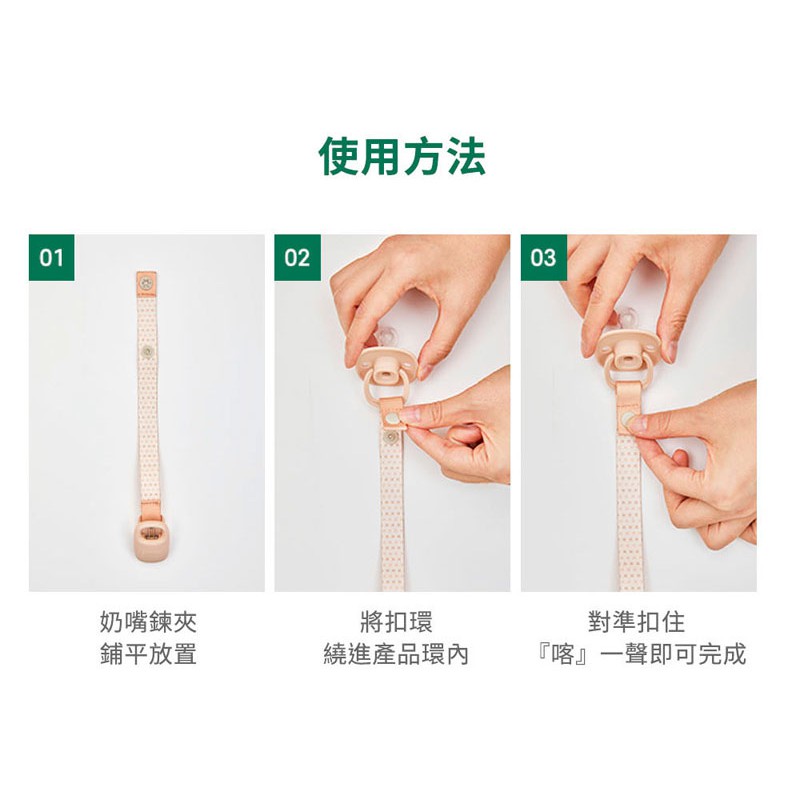 使用方法

01

奶嘴鍊夾
鋪平放置

02

將扣環
繞進產品環內

03

對準扣住
『喀』一聲即可完成