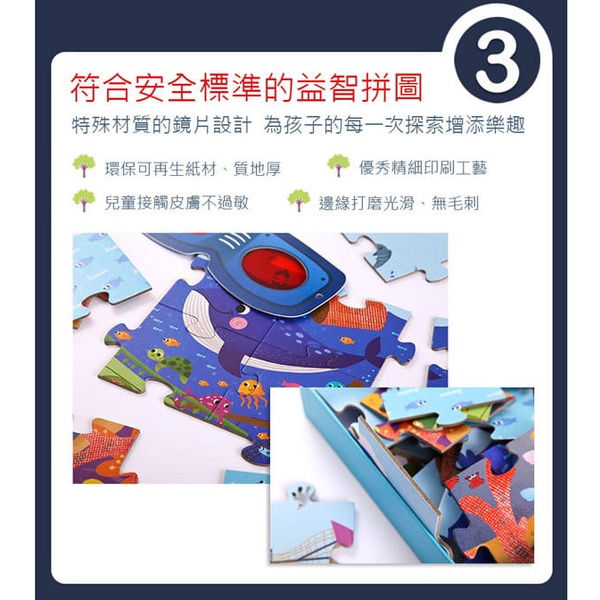 3

符合安全標準的益智拼圖

特殊材質的鏡片設計 為孩子的每一次探索增添樂趣

環保可再生紙材、質地厚

優秀精細印刷工藝

兒童接觸皮膚不過敏

邊緣打磨光滑、無毛刺