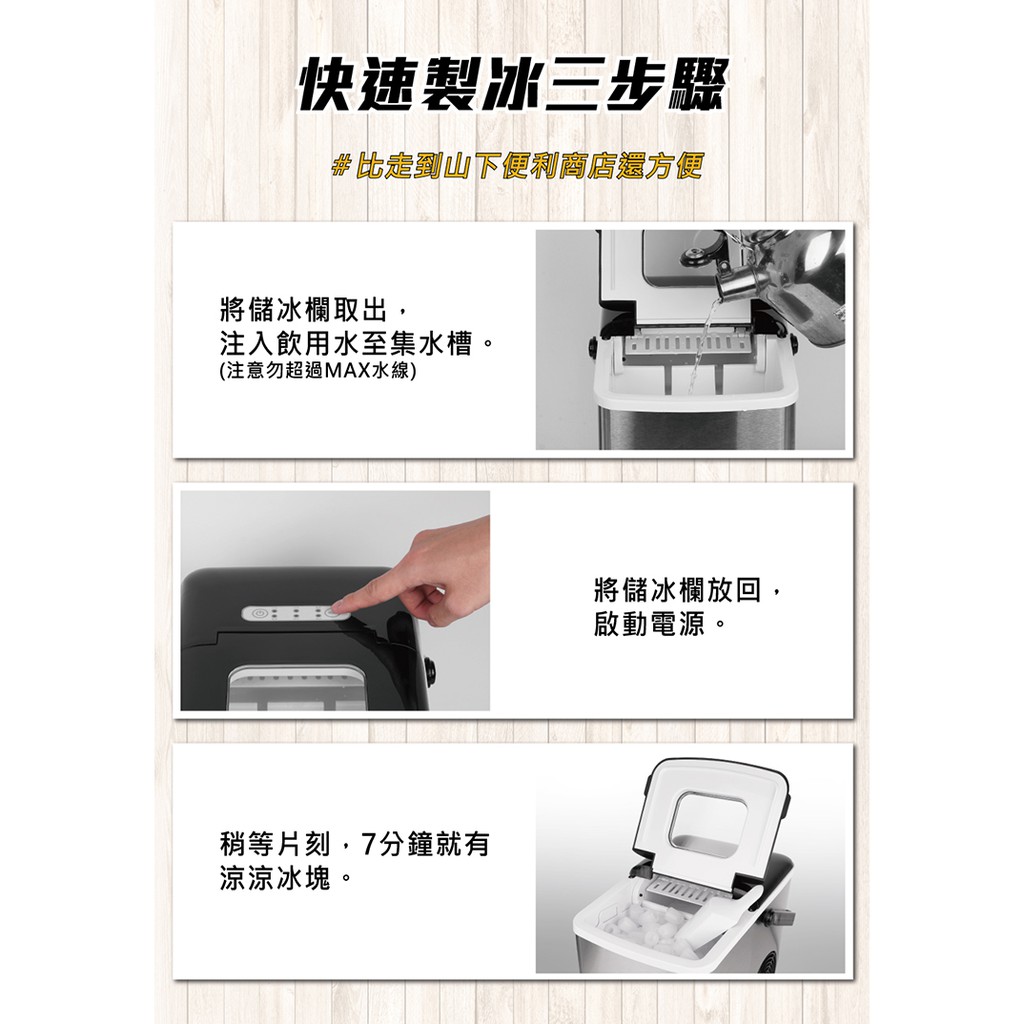 快速製冰三步驟

#比走到山下便利商店還方便

將儲冰欄取出，
注入飲用水至集水槽。
(注意勿超過MAX水線)

將儲冰欄放回，
啟動電源。

稍等片刻，7分鐘就有
涼涼冰塊。