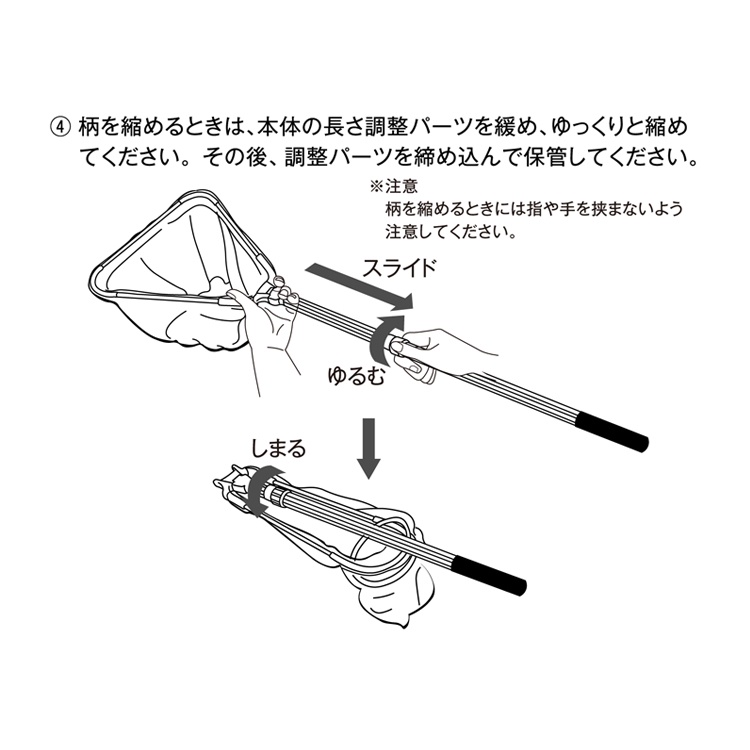 ④ 柄を縮めるときは、本体の長さ調整パーツを緩め、ゆっくりと縮めてください。その後、調整パーツを締め込んで保管してください。

※注意
柄を縮めるときには指や手を挟まないよう注意してください。

スライド

ゆるむ

しまる