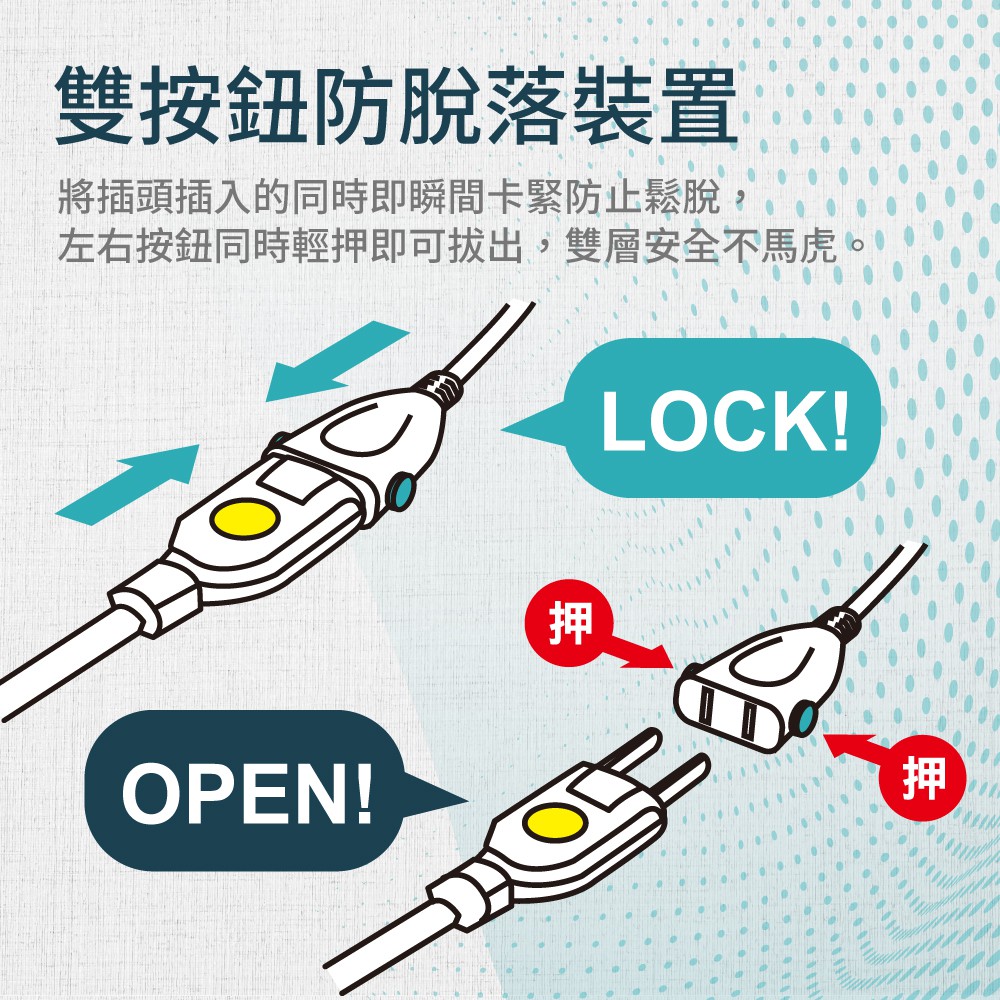 雙按鈕防脫落裝置

將插頭插入的同時即瞬間卡緊防止鬆脫，
左右按鈕同時輕押即可拔出，雙層安全不馬虎。

LOCK!

押

押

OPEN!