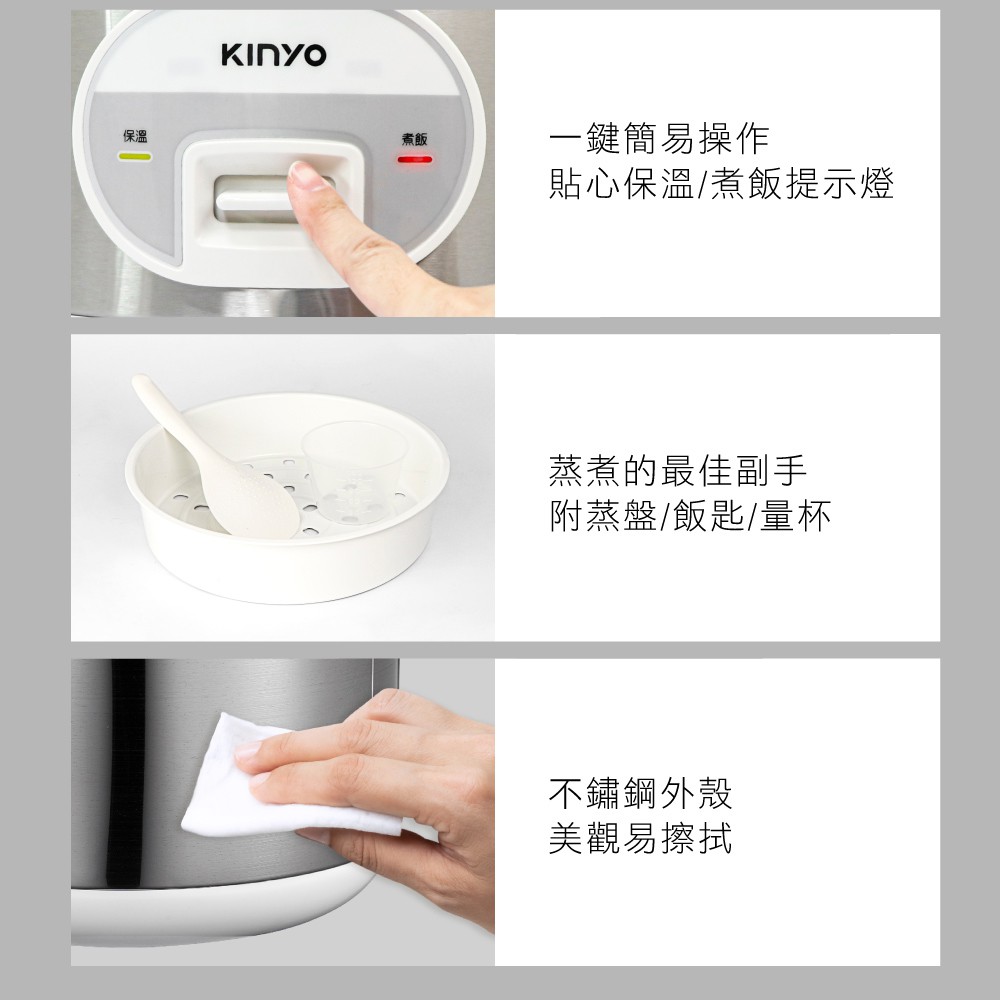 KINYO

保溫

煮飯

一鍵簡易操作
貼心保溫/煮飯提示燈

蒸煮的最佳副手
附蒸盤/飯匙/量杯

不鏽鋼外殼
美觀易擦拭