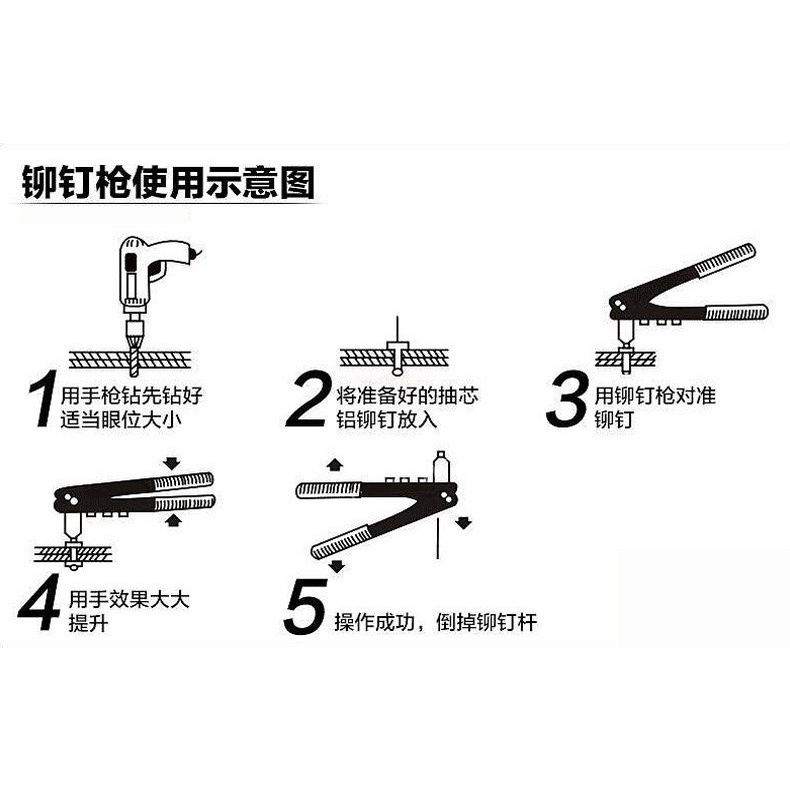 铆钉枪使用示意图

1 用手枪钻先钻好适当眼位大小

2 将准备好的抽芯铝铆钉放入

3 用铆钉枪对准铆钉

4 用手效果大大提升

5 操作成功，倒掉铆钉杆