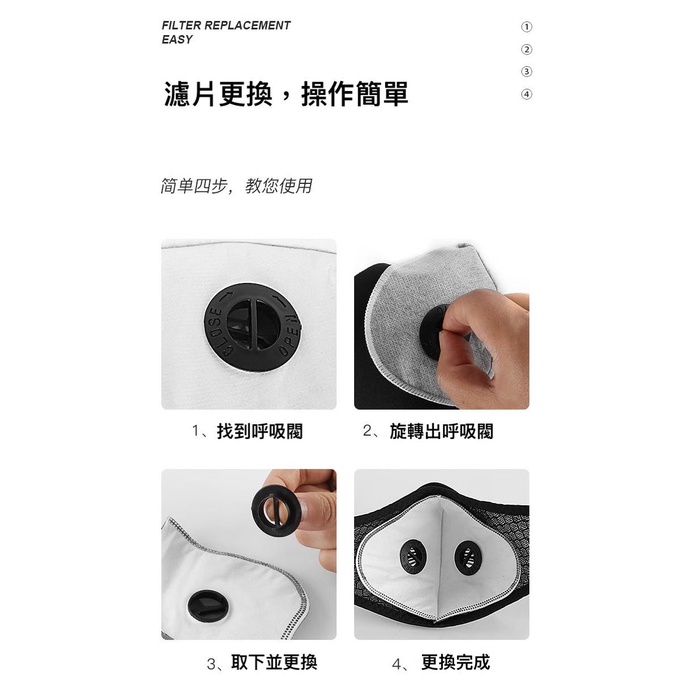 FILTER REPLACEMENT
EASY

①
②
③
④

濾片更換，操作簡單

简单四步，教您使用

CLOSE OPEN

1、找到呼吸閥

2、旋轉出呼吸閥

3、取下並更換

4、更換完成