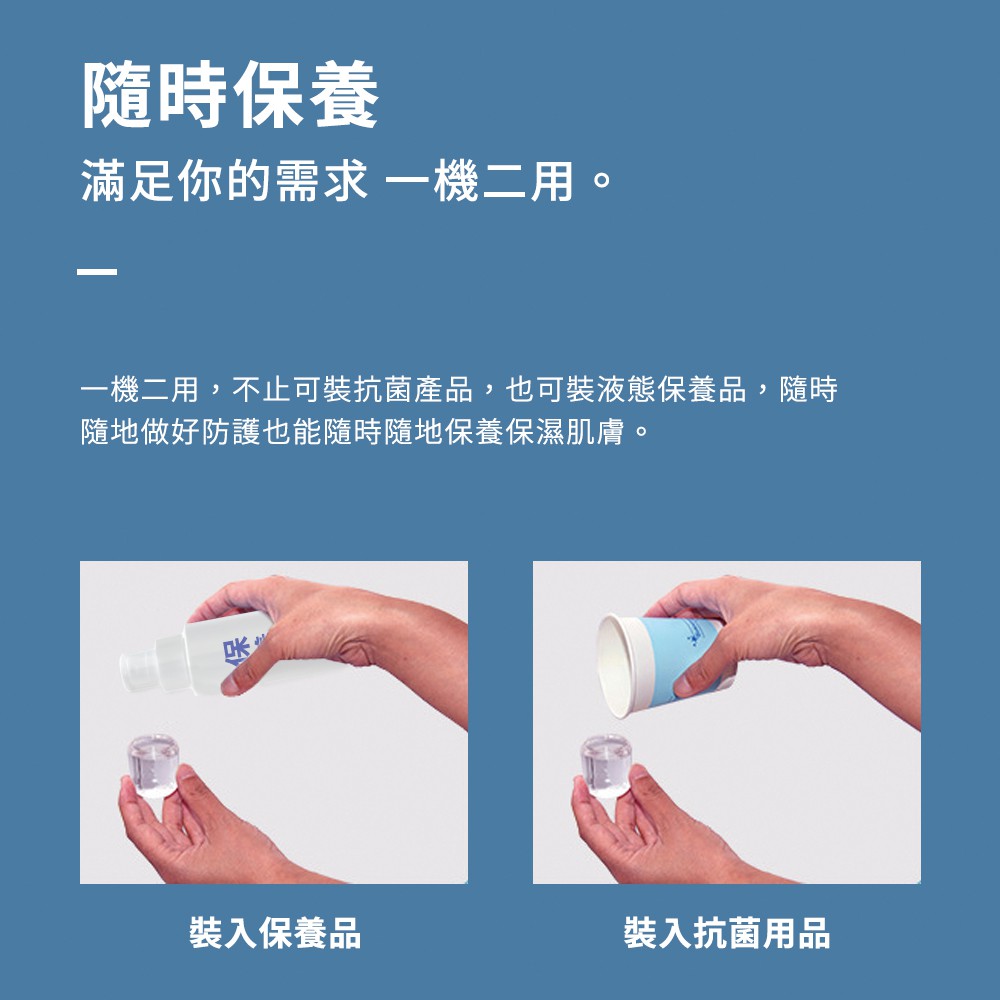 隨時保養

滿足你的需求 一機二用。

一機二用，不止可裝抗菌產品，也可裝液態保養品，隨時隨地做好防護也能隨時隨地保養保濕肌膚。

保

裝入保養品

裝入抗菌用品