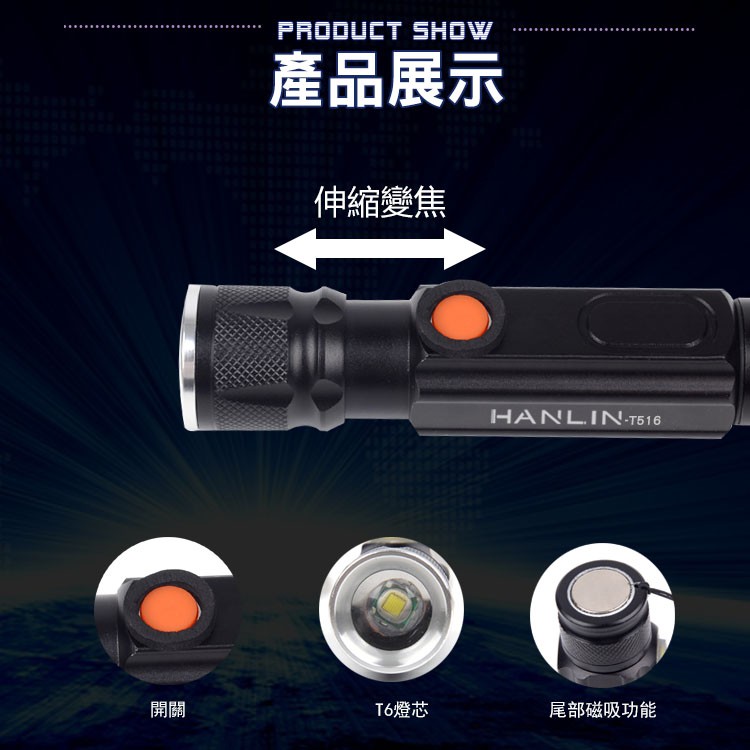 PRODUCT SHOW
產品展示

伸縮變焦

HANLIN-T516

開關

T6燈芯

尾部磁吸功能