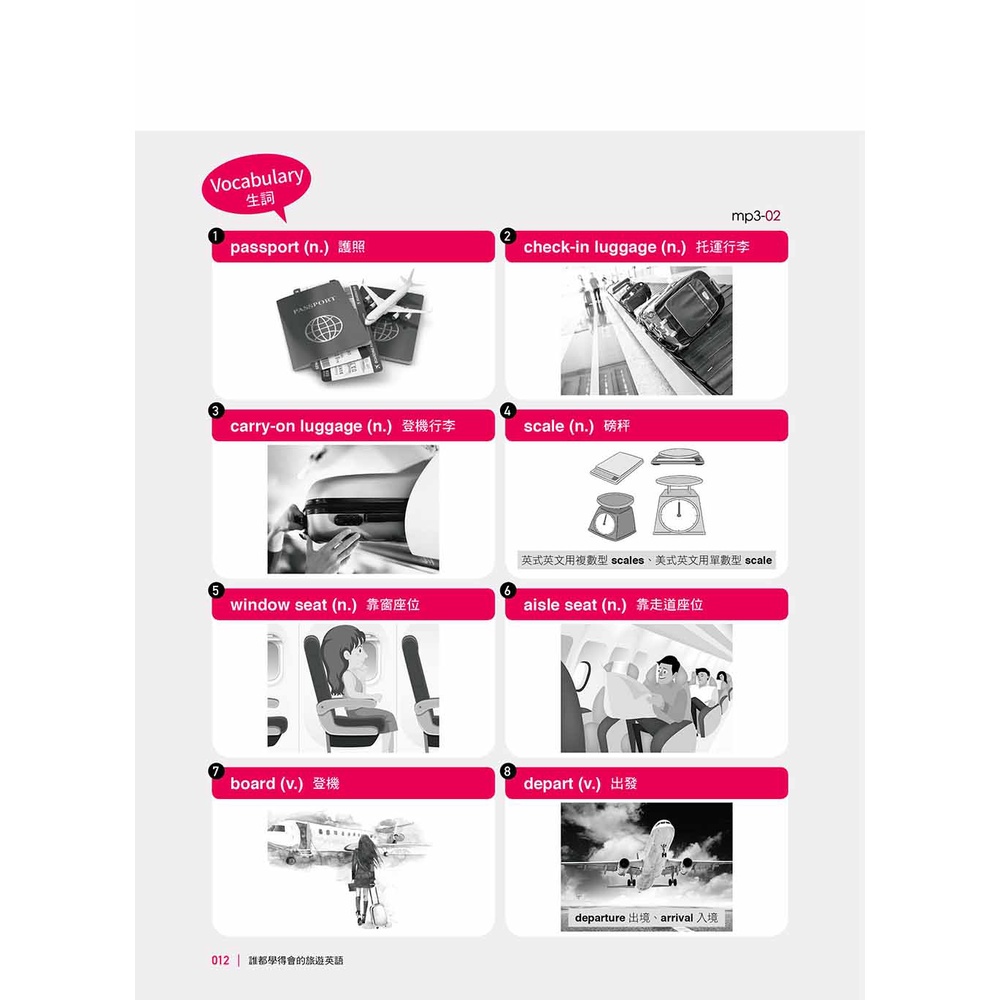 Vocabulary
生詞

mp3-02

1 passport (n.) 護照

PASSPORT

2 check-in luggage (n.) 托運行李

3 carry-on luggage (n.) 登機行李

4 scale (n.) 磅秤

英式英文用複數型 scales、美式英文用單數型 scale

5 window seat (n.) 靠窗座位

6 aisle seat (n.) 靠走道座位

7 board (v.) 登機

8 depart (v.) 出發

departure 出境、arrival 入境

012 | 誰都學得會的旅遊英語