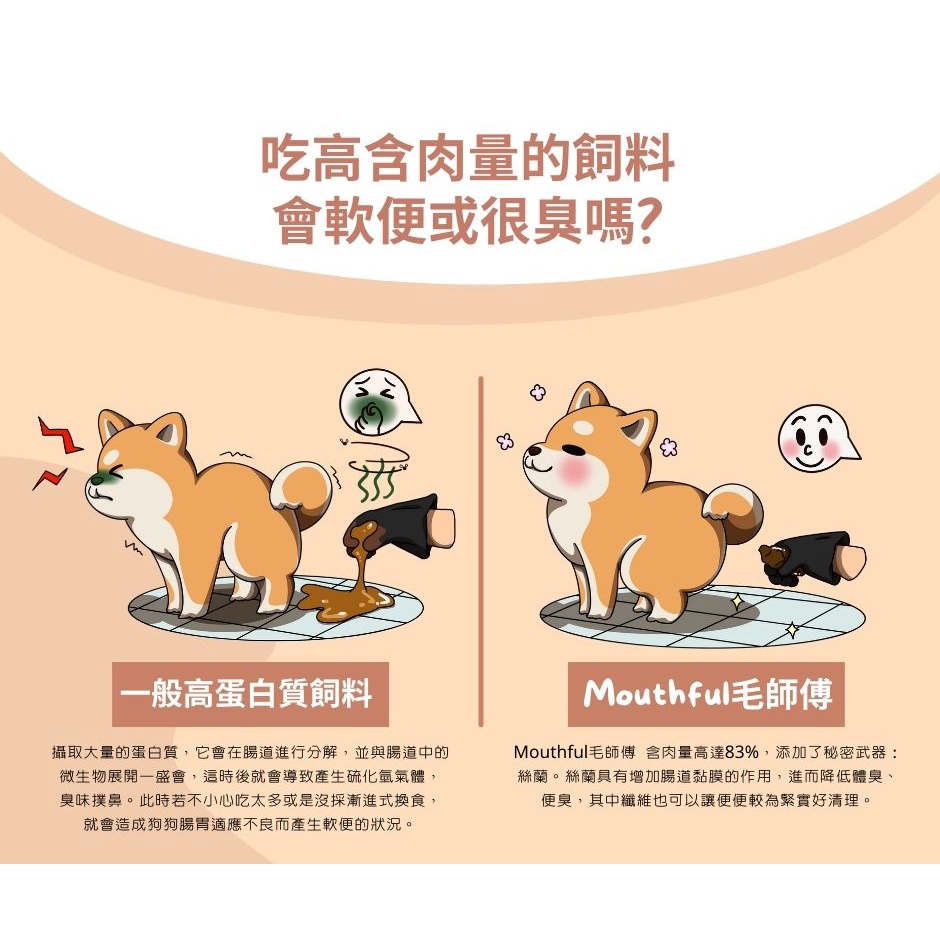 吃高含肉量的飼料
會軟便或很臭嗎?

一般高蛋白質飼料

攝取大量的蛋白質，它會在腸道進行分解，並與腸道中的微生物展開一盛會，這時後就會導致產生硫化氫氣體，臭味撲鼻。此時若不小心吃太多或是沒採漸進式換食，就會造成狗狗腸胃適應不良而產生軟便的狀況。

Mouthful毛師傅

Mouthful毛師傅 含肉量高達83%，添加了秘密武器：絲蘭。絲蘭具有增加腸道黏膜的作用，進而降低體臭、便臭，其中纖維也可以讓便便較為緊實好清理。