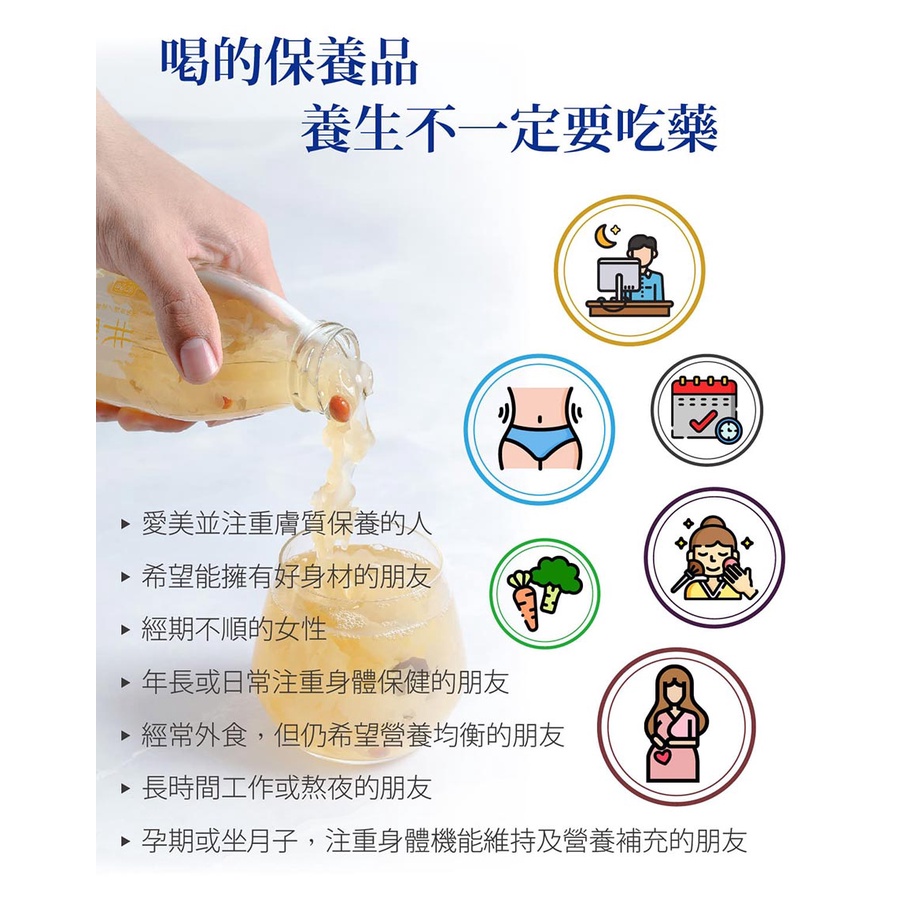 喝的保養品
養生不一定要吃藥

▸ 愛美並注重膚質保養的人
▸ 希望能擁有好身材的朋友
▸ 經期不順的女性
▸ 年長或日常注重身體保健的朋友
▸ 經常外食，但仍希望營養均衡的朋友
▸ 長時間工作或熬夜的朋友
▸ 孕期或坐月子，注重身體機能維持及營養補充的朋友