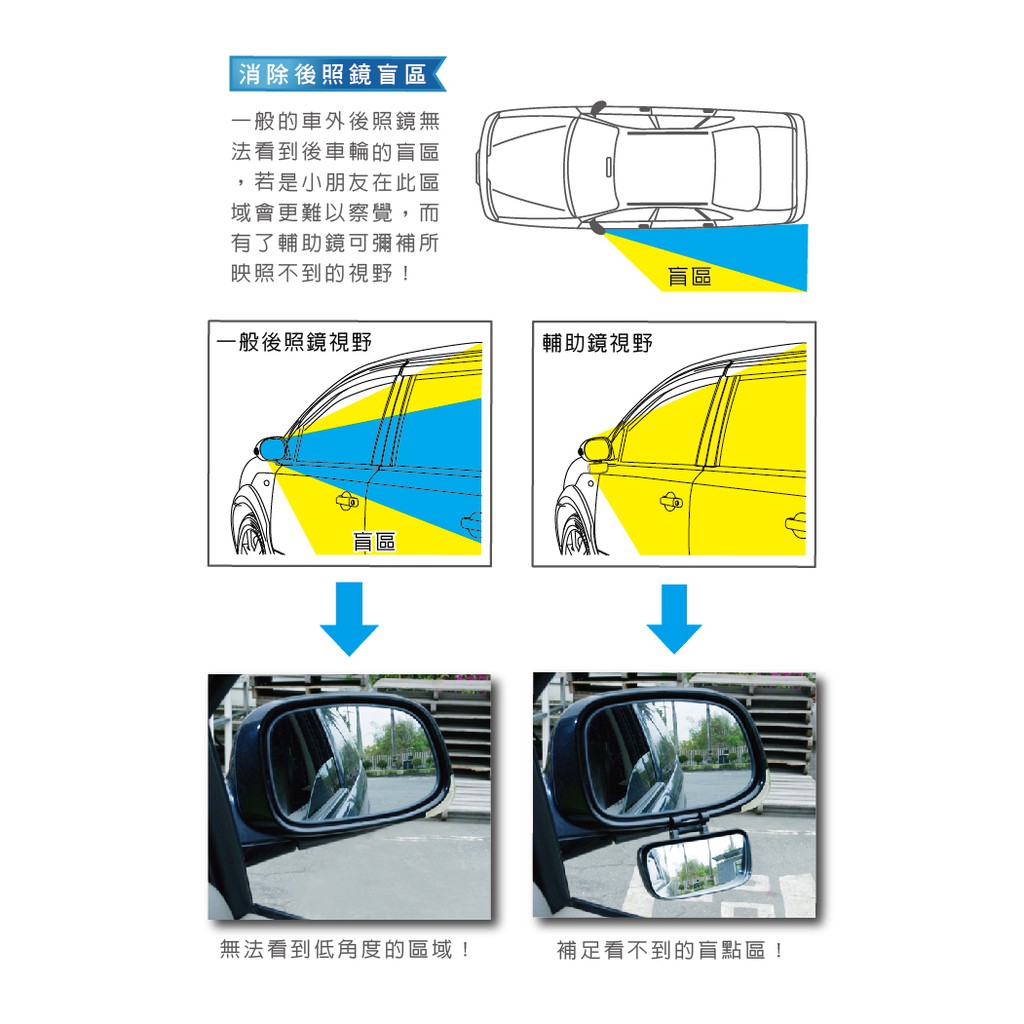 消除後照鏡盲區

一般的車外後照鏡無法看到後車輪的盲區，若是小朋友在此區域會更難以察覺，而有了輔助鏡可彌補所映照不到的視野！

盲區

一般後照鏡視野

盲區

輔助鏡視野

無法看到低角度的區域！

補足看不到的盲點區！