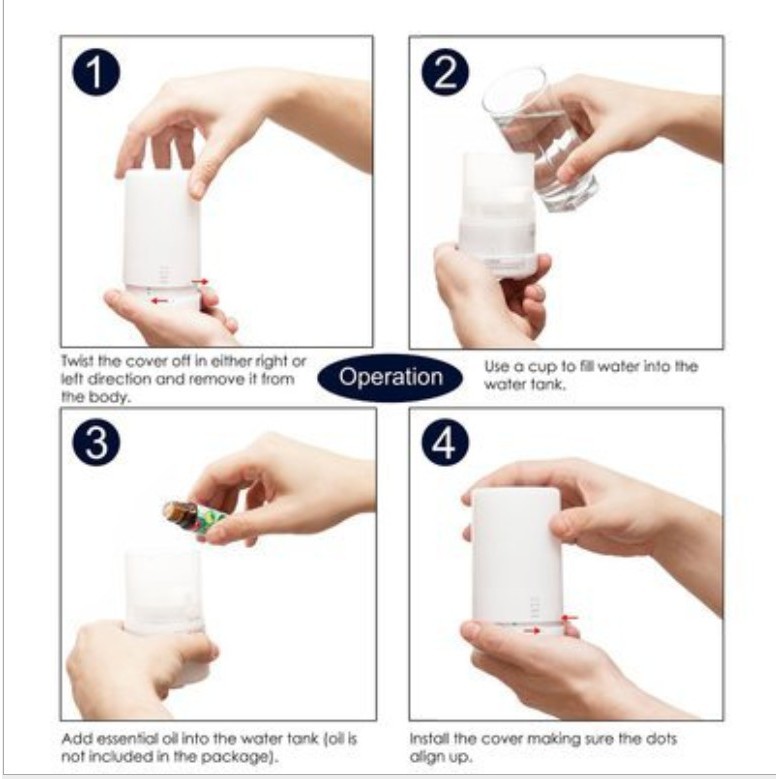 1

Twist the cover off in either right or left direction and remove it from the body.

Operation

2

Use a cup to fill water into the water tank.

3

Add essential oil into the water tank (oil is not included in the package).

4

Install the cover making sure the dots align up.