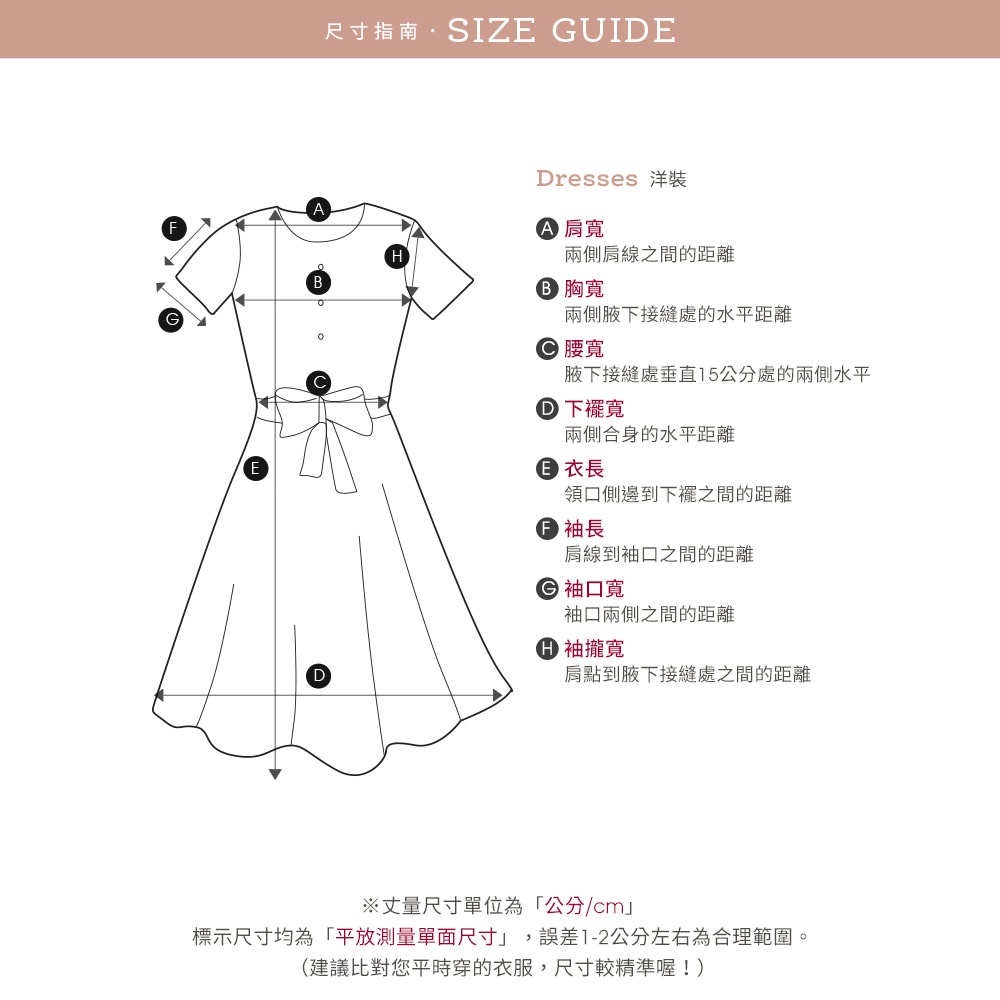 尺寸指南 · SIZE GUIDE

F
A
H
B
G
C
E
D

Dresses 洋裝

A 肩寬
兩側肩線之間的距離

B 胸寬
兩側腋下接縫處的水平距離

C 腰寬
腋下接縫處垂直15公分處的兩側水平

D 下襬寬
兩側合身的水平距離

E 衣長
領口側邊到下襬之間的距離

F 袖長
肩線到袖口之間的距離

G 袖口寬
袖口兩側之間的距離

H 袖攏寬
肩點到腋下接縫處之間的距離

※丈量尺寸單位為「公分/cm」
標示尺寸均為「平放測量單面尺寸」，誤差1-2公分左右為合理範圍。
(建議比對您平時穿的衣服，尺寸較精準喔！)