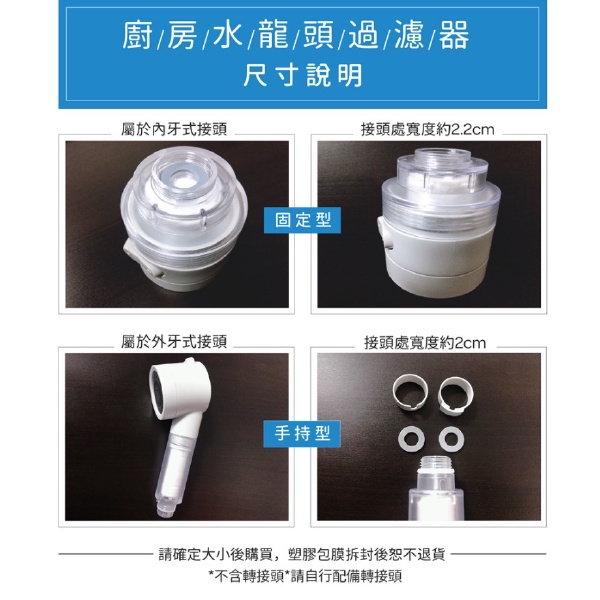 廚/房/水/龍/頭/過/濾/器
尺寸說明

屬於內牙式接頭

接頭處寬度約2.2cm

固定型

屬於外牙式接頭

接頭處寬度約2cm

手持型

請確定大小後購買，塑膠包膜拆封後恕不退貨

*不含轉接頭*請自行配備轉接頭