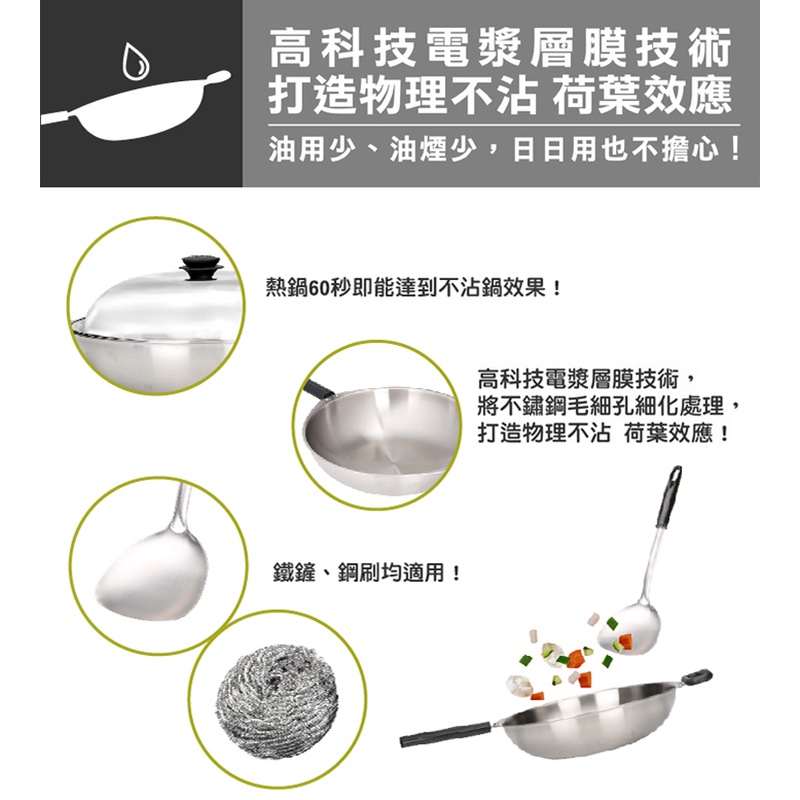 高科技電漿層膜技術
打造物理不沾 荷葉效應

油用少、油煙少，日日用也不擔心！

熱鍋60秒即能達到不沾鍋效果！

高科技電漿層膜技術，
將不鏽鋼毛細孔細化處理，
打造物理不沾 荷葉效應！

鐵鏟、鋼刷均適用！