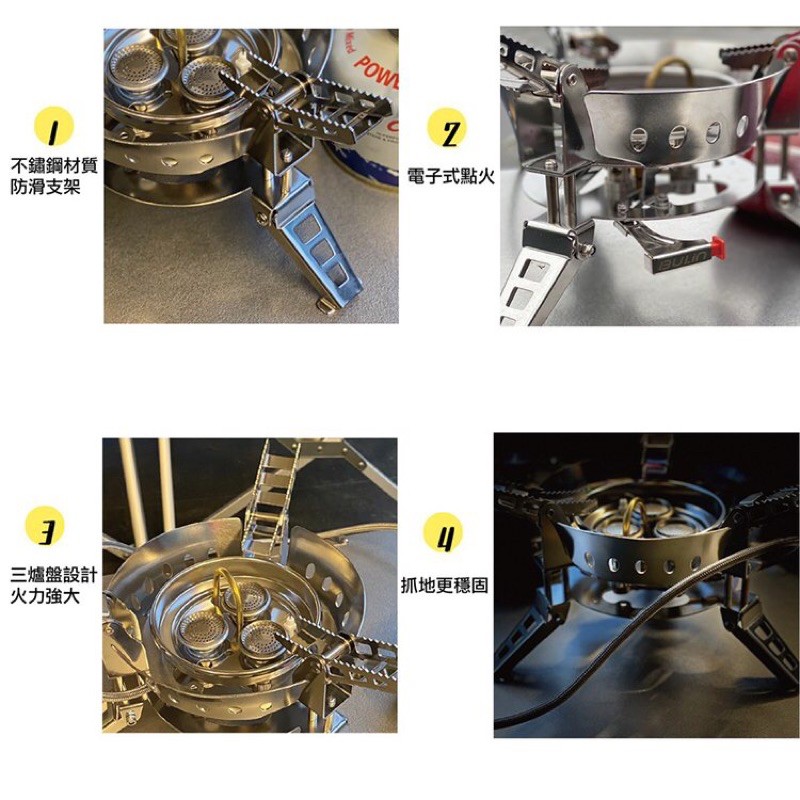 1

不鏽鋼材質
防滑支架

POW

2

電子式點火

BULin

3

三爐盤設計
火力強大

4

抓地更穩固