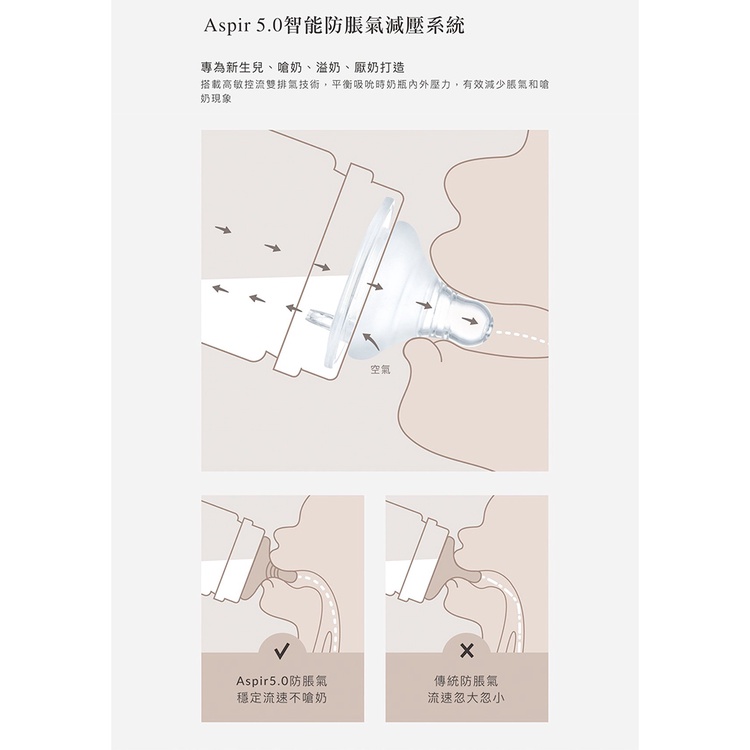 Aspir 5.0智能防脹氣減壓系統

專為新生兒、嗆奶、溢奶、厭奶打造

搭載高敏控流雙排氣技術，平衡吸吮時奶瓶內外壓力，有效減少脹氣和嗆奶現象

空氣

✓

Aspir5.0防脹氣
穩定流速不嗆奶

✕

傳統防脹氣
流速忽大忽小