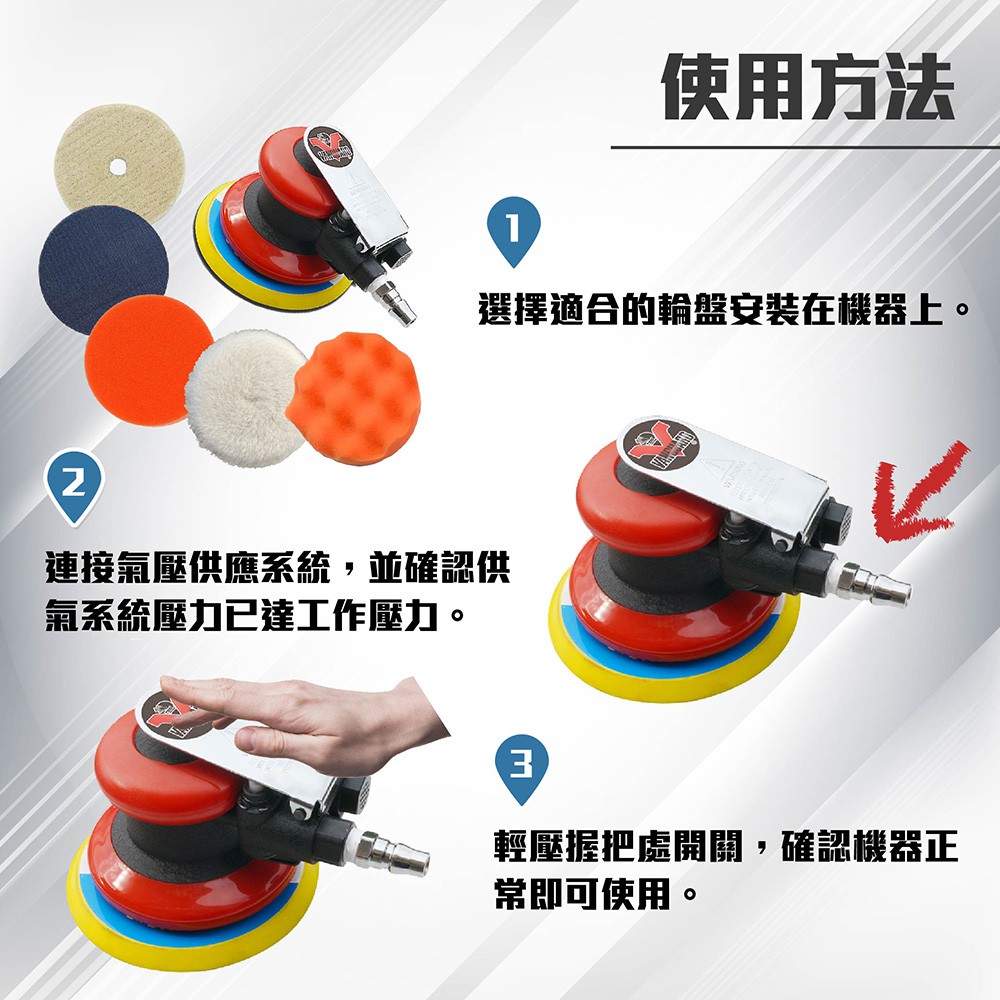 使用方法

1

選擇適合的輪盤安裝在機器上。

2

連接氣壓供應系統，並確認供氣系統壓力已達工作壓力。

3

輕壓握把處開關，確認機器正常即可使用。