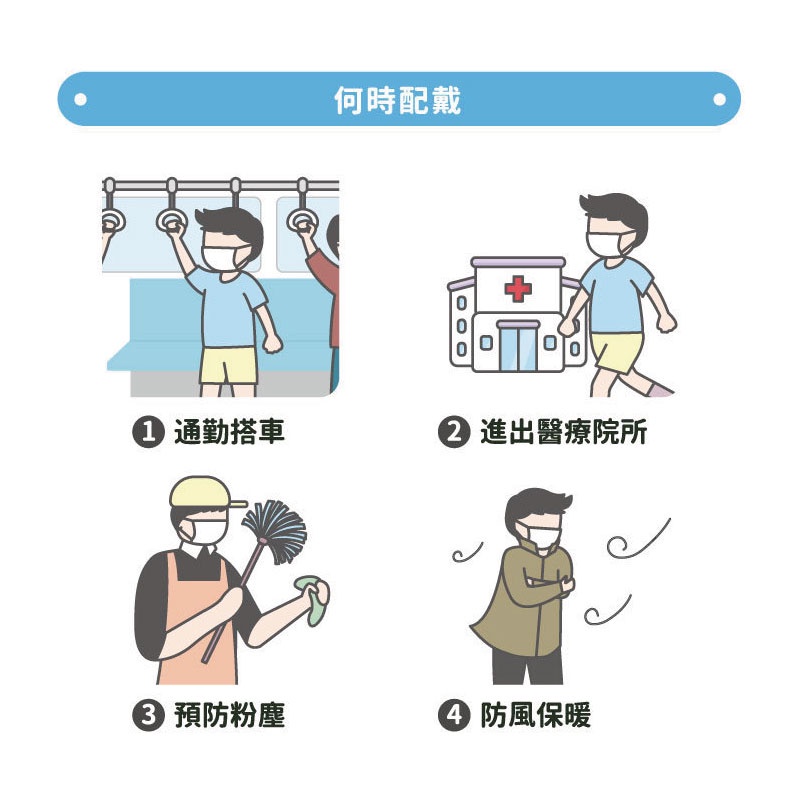 何時配戴

❶ 通勤搭車

❷ 進出醫療院所

❸ 預防粉塵

❹ 防風保暖