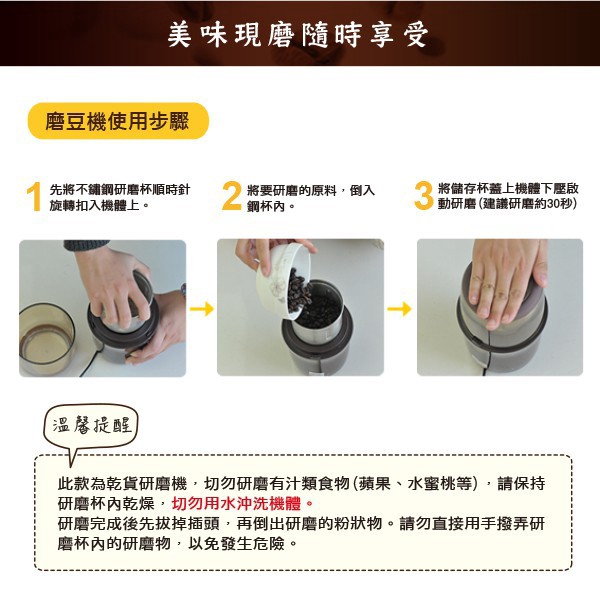 美味現磨隨時享受

磨豆機使用步驟

1 先將不鏽鋼研磨杯順時針旋轉扣入機體上。

2 將要研磨的原料，倒入鋼杯內。

3 將儲存杯蓋上機體下壓啟動研磨(建議研磨約30秒)

溫馨提醒

此款為乾貨研磨機，切勿研磨有汁類食物(蘋果、水蜜桃等)，請保持研磨杯內乾燥，切勿用水沖洗機體。
研磨完成後先拔掉插頭，再倒出研磨的粉狀物。請勿直接用手撥弄研磨杯內的研磨物，以免發生危險。