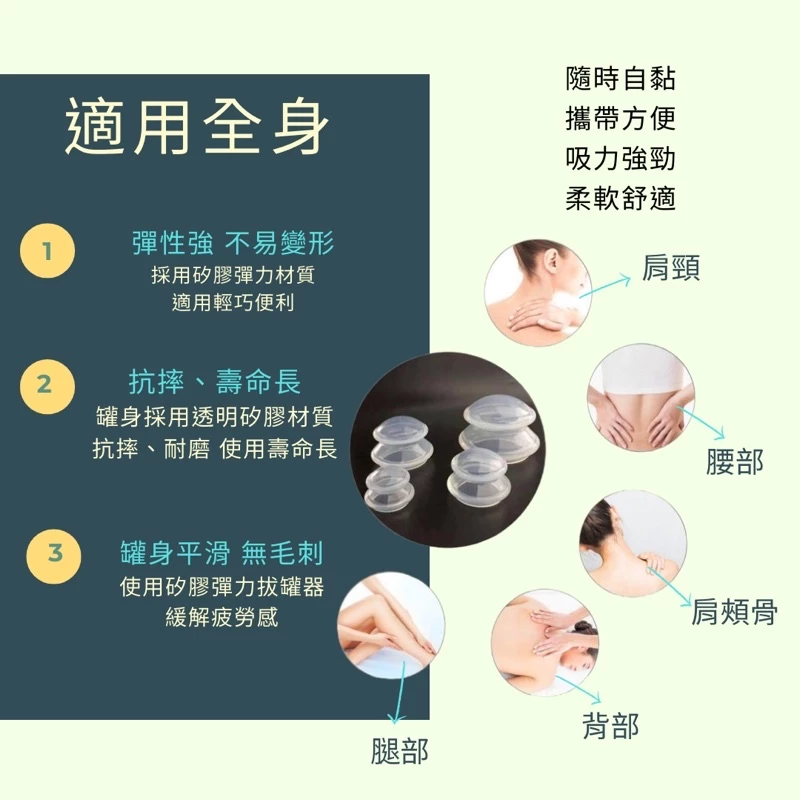 適用全身

1
彈性強 不易變形
採用矽膠彈力材質
適用輕巧便利

2
抗摔、壽命長
罐身採用透明矽膠材質
抗摔、耐磨 使用壽命長

3
罐身平滑 無毛刺
使用矽膠彈力拔罐器
緩解疲勞感

隨時自黏
攜帶方便
吸力強勁
柔軟舒適

肩頸
腰部
肩頰骨
背部
腿部